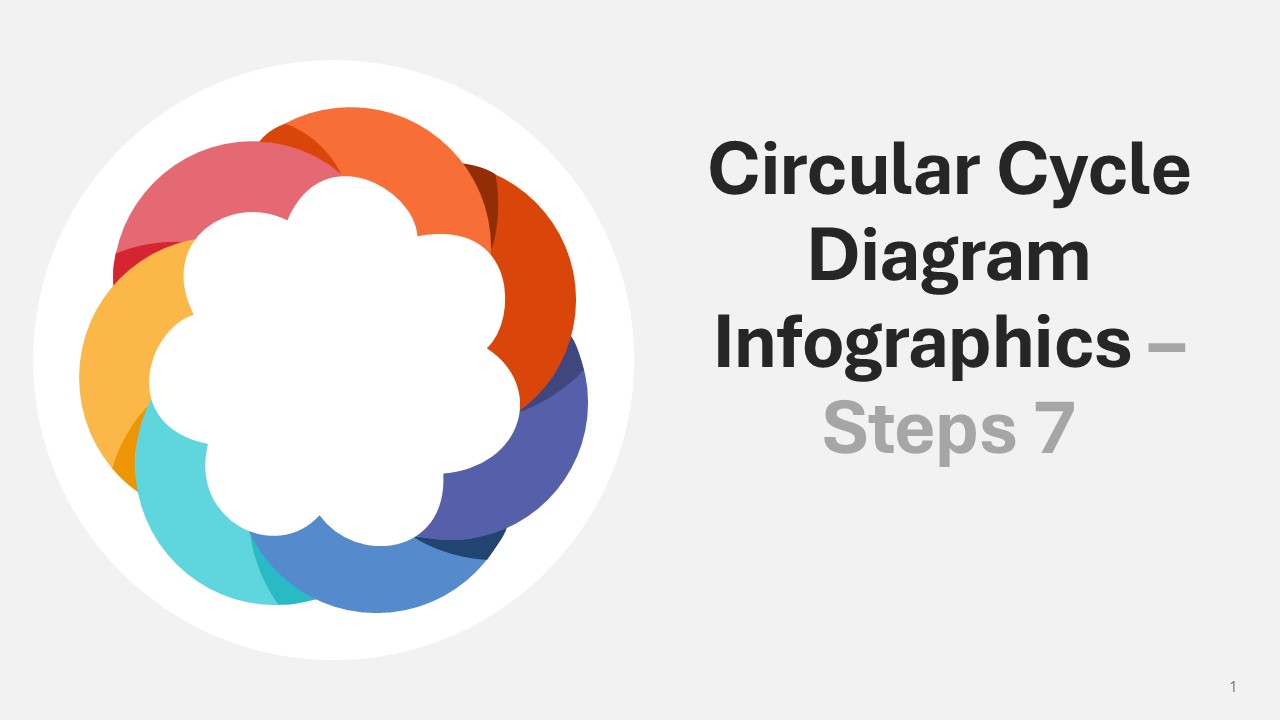 Circular Cycle Diagram Infographics – Steps 7

1