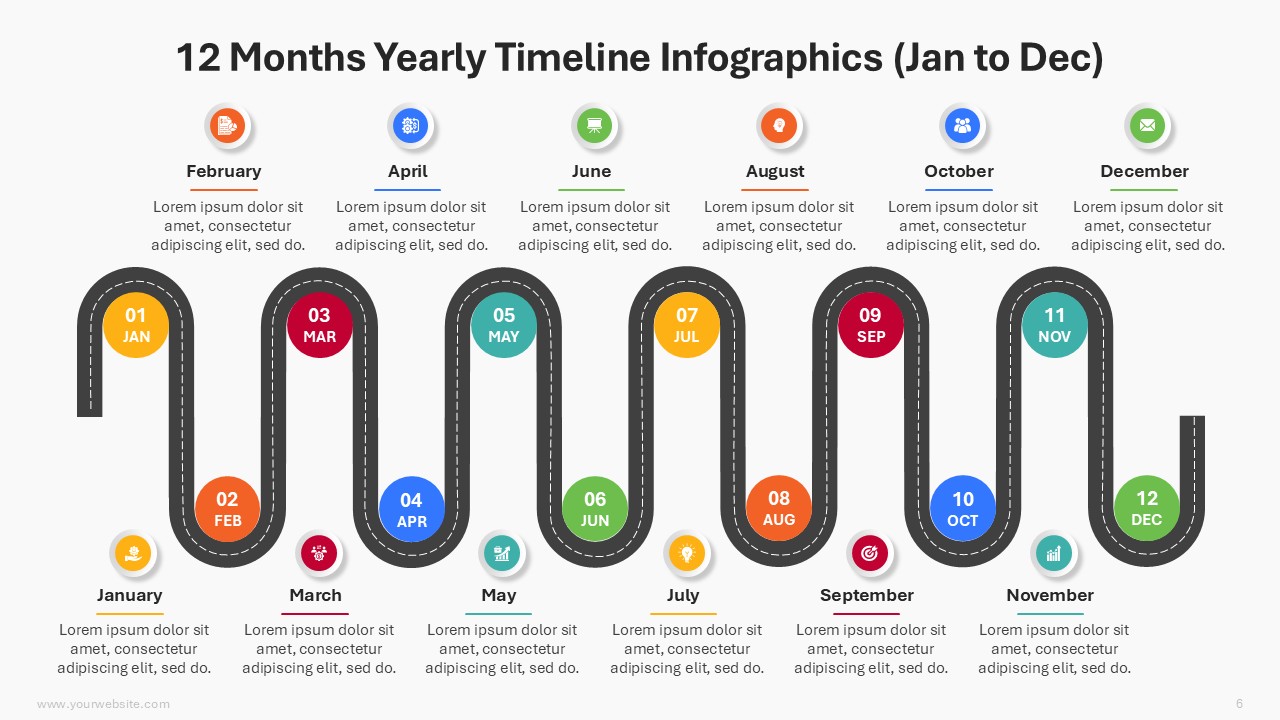 12 Months Yearly Timeline Infographics (Jan to Dec)

February
Lorem ipsum dolor sit amet, consectetur adipiscing elit, sed do.

April
Lorem ipsum dolor sit amet, consectetur adipiscing elit, sed do.

June
Lorem ipsum dolor sit amet, consectetur adipiscing elit, sed do.

August
Lorem ipsum dolor sit amet, consectetur adipiscing elit, sed do.

October
Lorem ipsum dolor sit amet, consectetur adipiscing elit, sed do.

December
Lorem ipsum dolor sit amet, consectetur adipiscing elit, sed do.

01 JAN
03 MAR
05 MAY
07 JUL
09 SEP
11 NOV

02 FEB
04 APR
06 JUN
08 AUG
10 OCT
12 DEC

January
Lorem ipsum dolor sit amet, consectetur adipiscing elit, sed do.

March
Lorem ipsum dolor sit amet, consectetur adipiscing elit, sed do.

May
Lorem ipsum dolor sit amet, consectetur adipiscing elit, sed do.

July
Lorem ipsum dolor sit amet, consectetur adipiscing elit, sed do.

September
Lorem ipsum dolor sit amet, consectetur adipiscing elit, sed do.

November
Lorem ipsum dolor sit amet, consectetur adipiscing elit, sed do.

www.yourwebsite.com
6