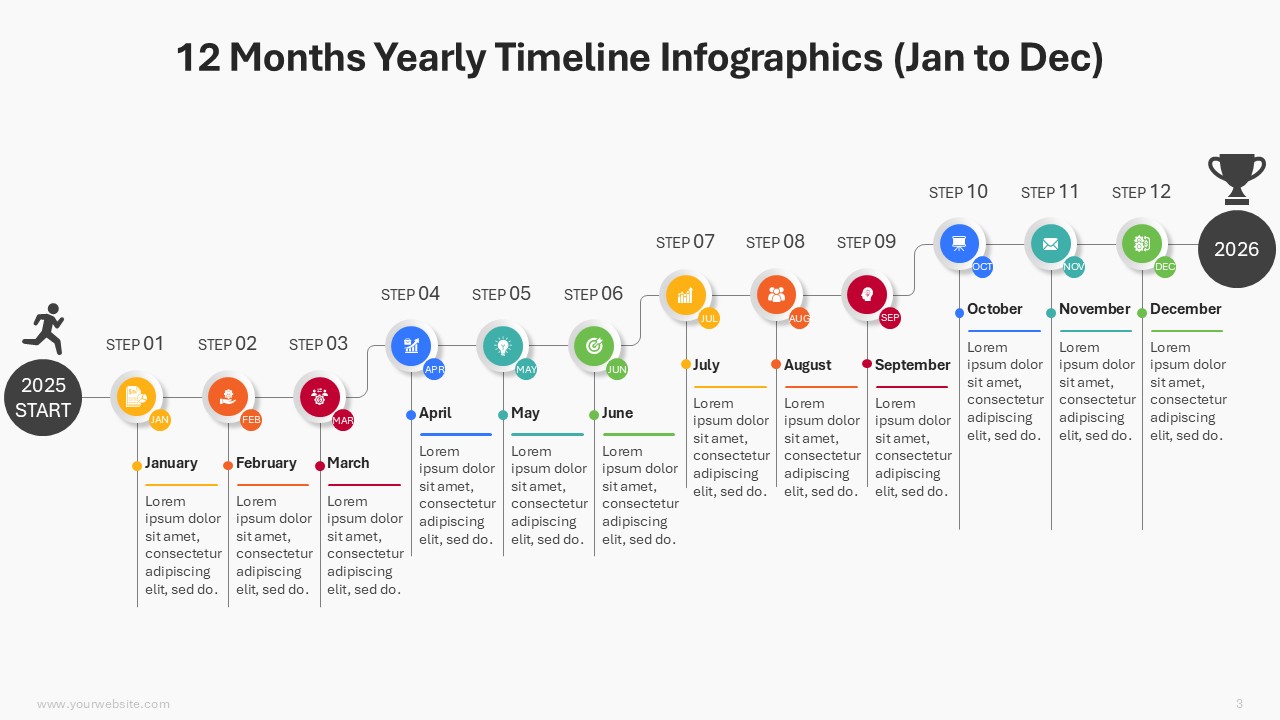 12 Months Yearly Timeline Infographics (Jan to Dec)

2025 START

STEP 01
JAN
January
Lorem ipsum dolor sit amet, consectetur adipiscing elit, sed do.

STEP 02
FEB
February
Lorem ipsum dolor sit amet, consectetur adipiscing elit, sed do.

STEP 03
MAR
March
Lorem ipsum dolor sit amet, consectetur adipiscing elit, sed do.

STEP 04
APR
April
Lorem ipsum dolor sit amet, consectetur adipiscing elit, sed do.

STEP 05
MAY
May
Lorem ipsum dolor sit amet, consectetur adipiscing elit, sed do.

STEP 06
JUN
June
Lorem ipsum dolor sit amet, consectetur adipiscing elit, sed do.

STEP 07
JUL
July
Lorem ipsum dolor sit amet, consectetur adipiscing elit, sed do.

STEP 08
AUG
August
Lorem ipsum dolor sit amet, consectetur adipiscing elit, sed do.

STEP 09
SEP
September
Lorem ipsum dolor sit amet, consectetur adipiscing elit, sed do.

STEP 10
OCT
October
Lorem ipsum dolor sit amet, consectetur adipiscing elit, sed do.

STEP 11
NOV
November
Lorem ipsum dolor sit amet, consectetur adipiscing elit, sed do.

STEP 12
DEC
December
Lorem ipsum dolor sit amet, consectetur adipiscing elit, sed do.

2026

www.yourwebsite.com
3