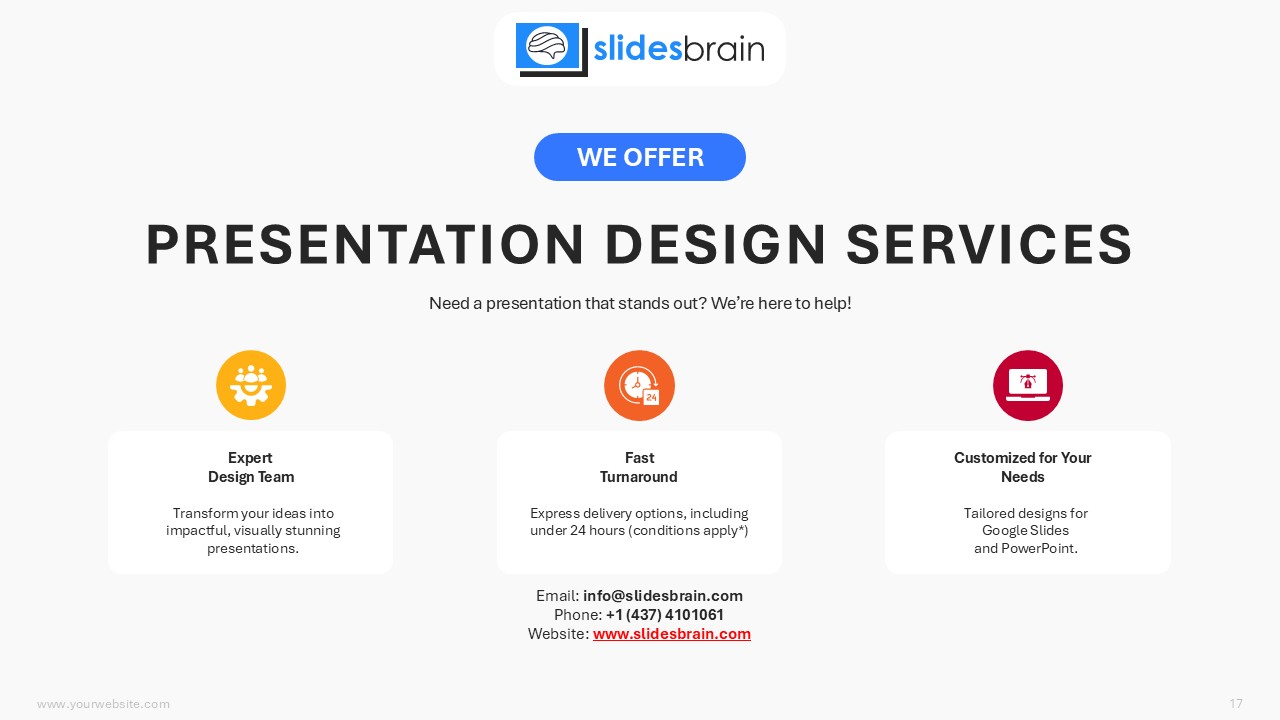 slidesbrain

WE OFFER

PRESENTATION DESIGN SERVICES

Need a presentation that stands out? We're here to help!

24

Expert
Design Team

Transform your ideas into impactful, visually stunning presentations.

Fast
Turnaround

Express delivery options, including under 24 hours (conditions apply*)

Customized for Your Needs

Tailored designs for Google Slides and PowerPoint.

Email: info@slidesbrain.com
Phone: +1 (437) 4101061
Website: www.slidesbrain.com

www.yourwebsite.com

17