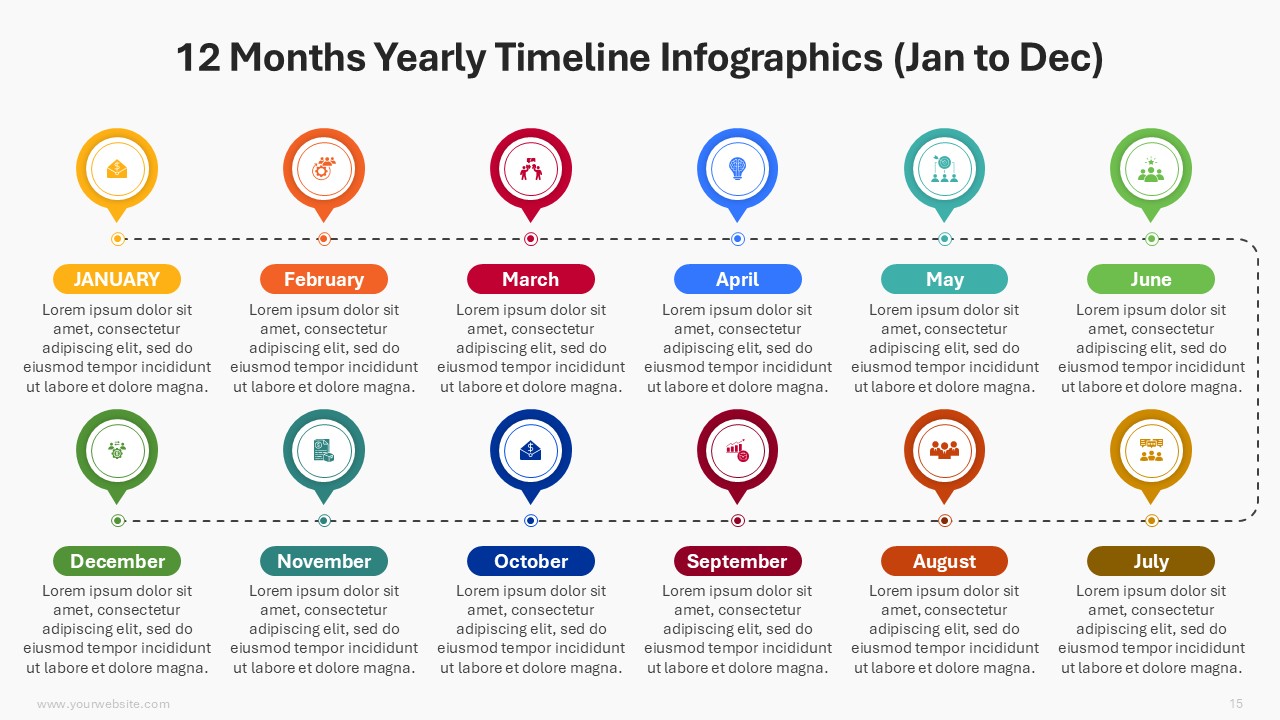 12 Months Yearly Timeline Infographics (Jan to Dec)

JANUARY

Lorem ipsum dolor sit amet, consectetur adipiscing elit, sed do eiusmod tempor incididunt ut labore et dolore magna.

February

Lorem ipsum dolor sit amet, consectetur adipiscing elit, sed do eiusmod tempor incididunt ut labore et dolore magna.

March

Lorem ipsum dolor sit amet, consectetur adipiscing elit, sed do eiusmod tempor incididunt ut labore et dolore magna.

April

Lorem ipsum dolor sit amet, consectetur adipiscing elit, sed do eiusmod tempor incididunt ut labore et dolore magna.

May

Lorem ipsum dolor sit amet, consectetur adipiscing elit, sed do eiusmod tempor incididunt ut labore et dolore magna.

June

Lorem ipsum dolor sit amet, consectetur adipiscing elit, sed do eiusmod tempor incididunt ut labore et dolore magna.

December

Lorem ipsum dolor sit amet, consectetur adipiscing elit, sed do eiusmod tempor incididunt ut labore et dolore magna.

November

Lorem ipsum dolor sit amet, consectetur adipiscing elit, sed do eiusmod tempor incididunt ut labore et dolore magna.

October

Lorem ipsum dolor sit amet, consectetur adipiscing elit, sed do eiusmod tempor incididunt ut labore et dolore magna.

September

Lorem ipsum dolor sit amet, consectetur adipiscing elit, sed do eiusmod tempor incididunt ut labore et dolore magna.

August

Lorem ipsum dolor sit amet, consectetur adipiscing elit, sed do eiusmod tempor incididunt ut labore et dolore magna.

July

Lorem ipsum dolor sit amet, consectetur adipiscing elit, sed do eiusmod tempor incididunt ut labore et dolore magna.

www.yourwebsite.com

15