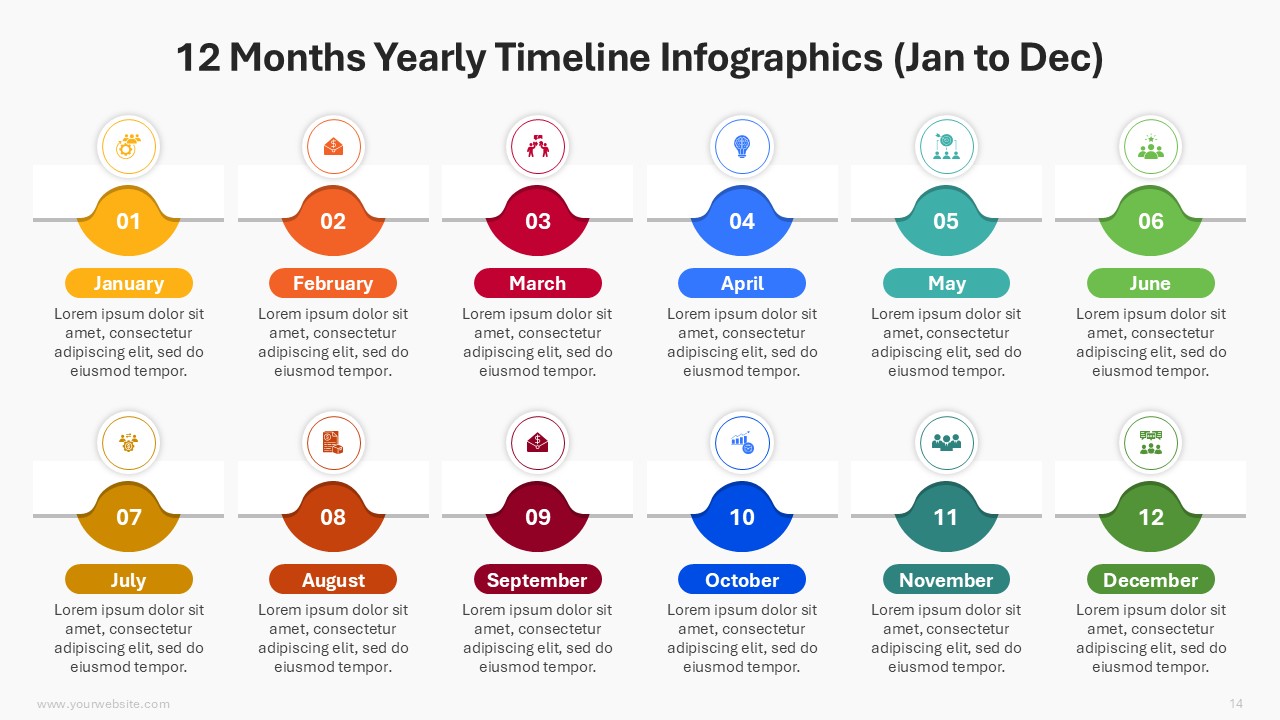 12 Months Yearly Timeline Infographics (Jan to Dec)

01
January
Lorem ipsum dolor sit amet, consectetur adipiscing elit, sed do eiusmod tempor.

02
February
Lorem ipsum dolor sit amet, consectetur adipiscing elit, sed do eiusmod tempor.

03
March
Lorem ipsum dolor sit amet, consectetur adipiscing elit, sed do eiusmod tempor.

04
April
Lorem ipsum dolor sit amet, consectetur adipiscing elit, sed do eiusmod tempor.

05
May
Lorem ipsum dolor sit amet, consectetur adipiscing elit, sed do eiusmod tempor.

06
June
Lorem ipsum dolor sit amet, consectetur adipiscing elit, sed do eiusmod tempor.

07
July
Lorem ipsum dolor sit amet, consectetur adipiscing elit, sed do eiusmod tempor.

08
August
Lorem ipsum dolor sit amet, consectetur adipiscing elit, sed do eiusmod tempor.

09
September
Lorem ipsum dolor sit amet, consectetur adipiscing elit, sed do eiusmod tempor.

10
October
Lorem ipsum dolor sit amet, consectetur adipiscing elit, sed do eiusmod tempor.

11
November
Lorem ipsum dolor sit amet, consectetur adipiscing elit, sed do eiusmod tempor.

12
December
Lorem ipsum dolor sit amet, consectetur adipiscing elit, sed do eiusmod tempor.

www.yourwebsite.com
14