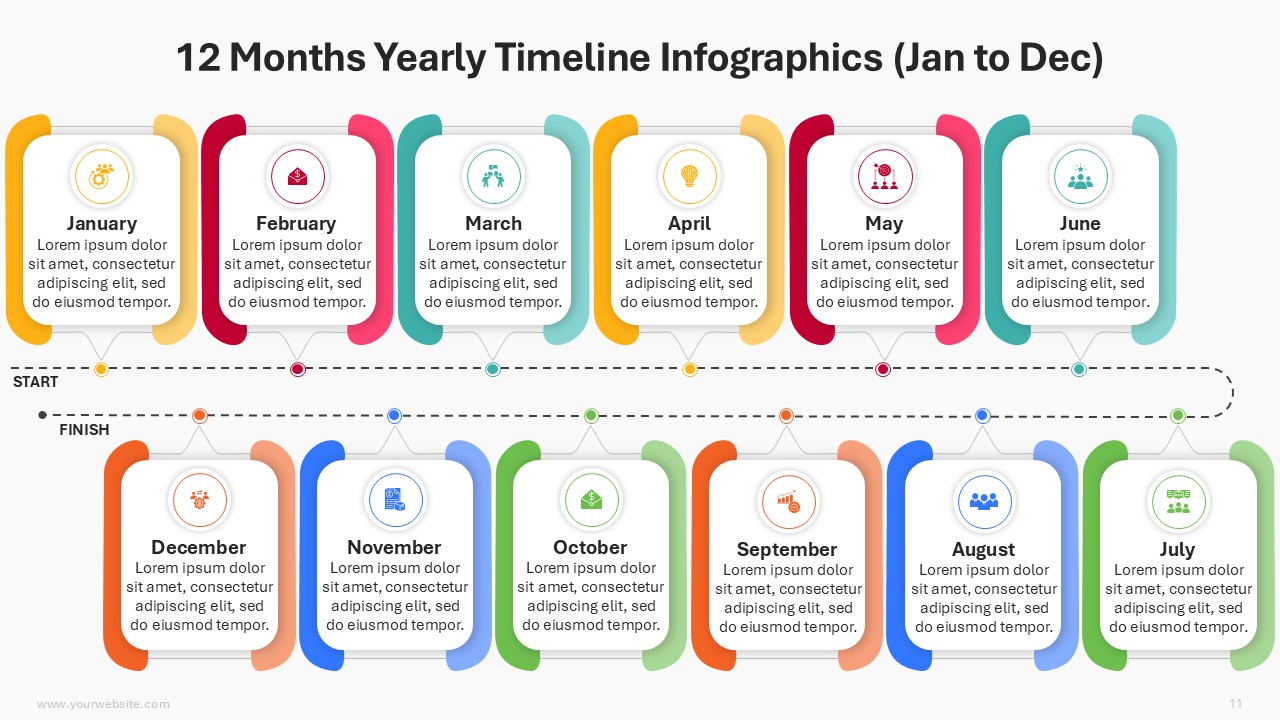 12 Months Yearly Timeline Infographics (Jan to Dec)

January
Lorem ipsum dolor sit amet, consectetur adipiscing elit, sed do eiusmod tempor.

February
Lorem ipsum dolor sit amet, consectetur adipiscing elit, sed do eiusmod tempor.

March
Lorem ipsum dolor sit amet, consectetur adipiscing elit, sed do eiusmod tempor.

April
Lorem ipsum dolor sit amet, consectetur adipiscing elit, sed do eiusmod tempor.

May
Lorem ipsum dolor sit amet, consectetur adipiscing elit, sed do eiusmod tempor.

June
Lorem ipsum dolor sit amet, consectetur adipiscing elit, sed do eiusmod tempor.

START

FINISH

December
Lorem ipsum dolor sit amet, consectetur adipiscing elit, sed do eiusmod tempor.

November
Lorem ipsum dolor sit amet, consectetur adipiscing elit, sed do eiusmod tempor.

October
Lorem ipsum dolor sit amet, consectetur adipiscing elit, sed do eiusmod tempor.

September
Lorem ipsum dolor sit amet, consectetur adipiscing elit, sed do eiusmod tempor.

August
Lorem ipsum dolor sit amet, consectetur adipiscing elit, sed do eiusmod tempor.

July
Lorem ipsum dolor sit amet, consectetur adipiscing elit, sed do eiusmod tempor.

www.yourwebsite.com

11