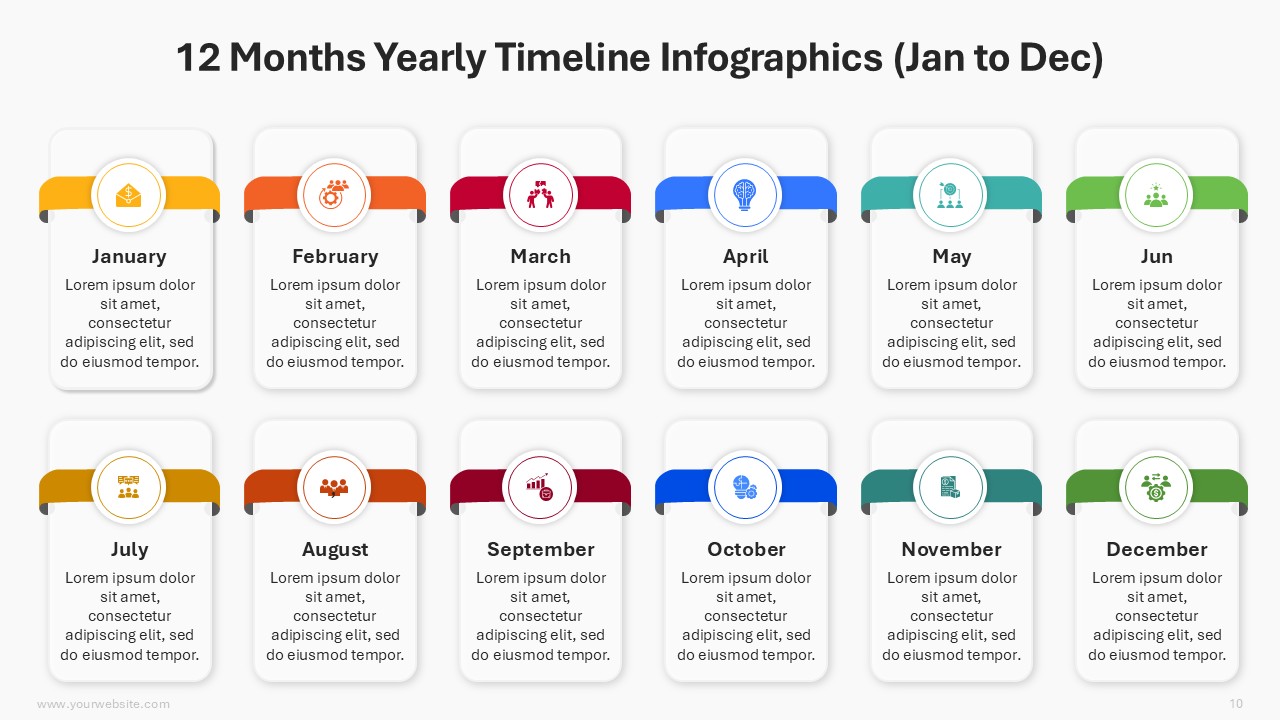 12 Months Yearly Timeline Infographics (Jan to Dec)

January
Lorem ipsum dolor sit amet, consectetur adipiscing elit, sed do eiusmod tempor.

February
Lorem ipsum dolor sit amet, consectetur adipiscing elit, sed do eiusmod tempor.

March
Lorem ipsum dolor sit amet, consectetur adipiscing elit, sed do eiusmod tempor.

April
Lorem ipsum dolor sit amet, consectetur adipiscing elit, sed do eiusmod tempor.

May
Lorem ipsum dolor sit amet, consectetur adipiscing elit, sed do eiusmod tempor.

Jun
Lorem ipsum dolor sit amet, consectetur adipiscing elit, sed do eiusmod tempor.

July
Lorem ipsum dolor sit amet, consectetur adipiscing elit, sed do eiusmod tempor.

August
Lorem ipsum dolor sit amet, consectetur adipiscing elit, sed do eiusmod tempor.

September
Lorem ipsum dolor sit amet, consectetur adipiscing elit, sed do eiusmod tempor.

October
Lorem ipsum dolor sit amet, consectetur adipiscing elit, sed do eiusmod tempor.

November
Lorem ipsum dolor sit amet, consectetur adipiscing elit, sed do eiusmod tempor.

December
Lorem ipsum dolor sit amet, consectetur adipiscing elit, sed do eiusmod tempor.

www.yourwebsite.com

10