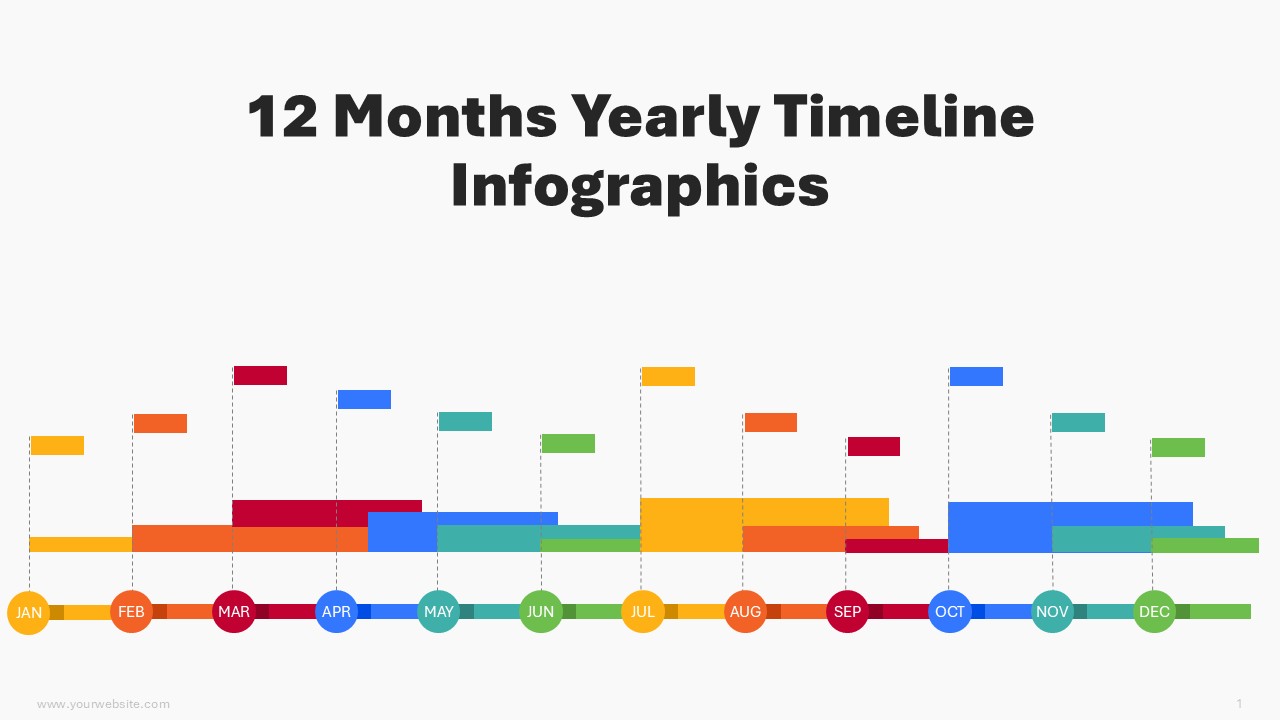 12 Months Yearly Timeline Infographics

JAN FEB MAR APR MAY JUN JUL AUG SEP OCT NOV DEC

www.yourwebsite.com

1