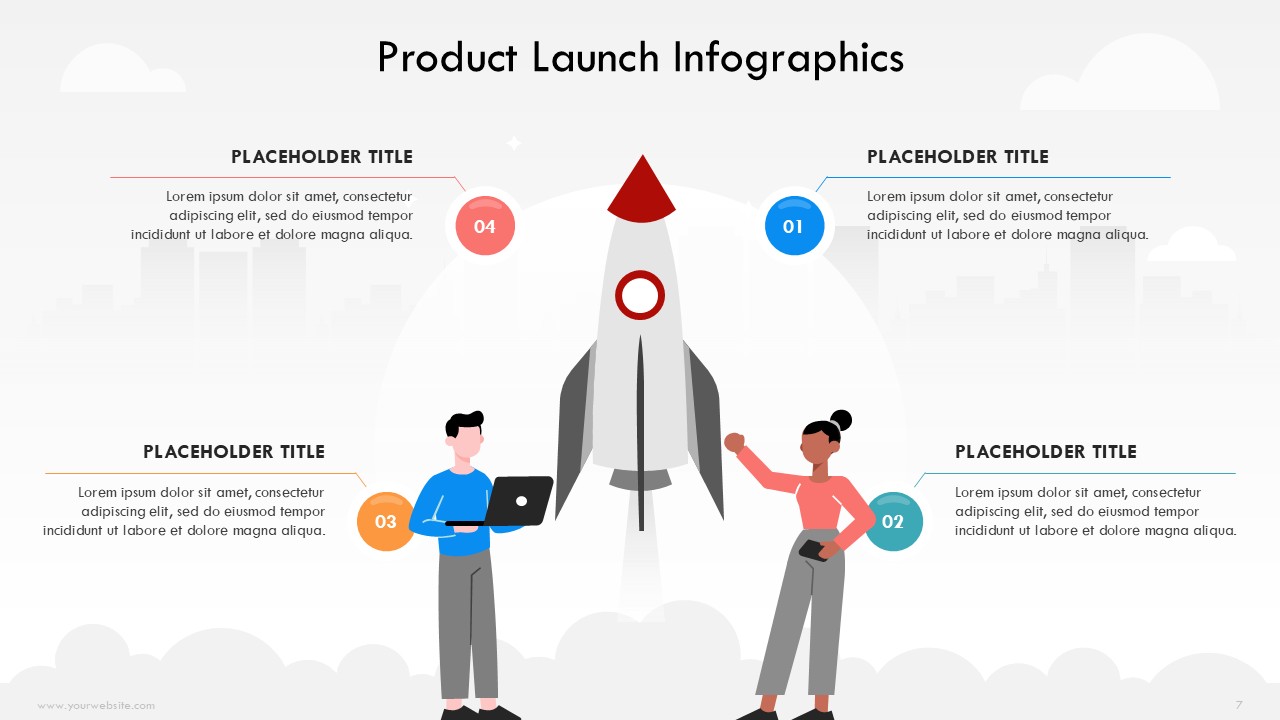 Product Launch Infographics

PLACEHOLDER TITLE

Lorem ipsum dolor sit amet, consectetur adipiscing elit, sed do eiusmod tempor incididunt ut labore et dolore magna aliqua.

04

PLACEHOLDER TITLE

Lorem ipsum dolor sit amet, consectetur adipiscing elit, sed do eiusmod tempor incididunt ut labore et dolore magna aliqua.

01

PLACEHOLDER TITLE

Lorem ipsum dolor sit amet, consectetur adipiscing elit, sed do eiusmod tempor incididunt ut labore et dolore magna aliqua.

03

PLACEHOLDER TITLE

Lorem ipsum dolor sit amet, consectetur adipiscing elit, sed do eiusmod tempor incididunt ut labore et dolore magna aliqua.

02

www.yourwebsite.com

7