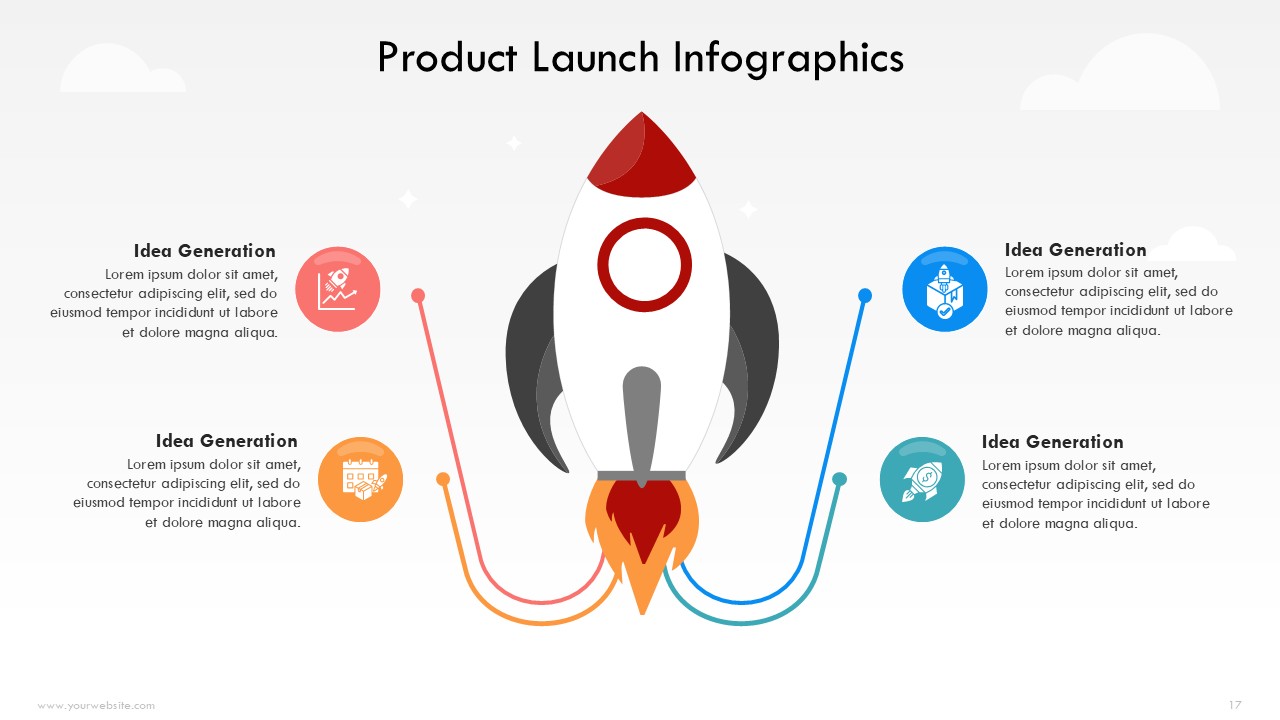 Product Launch Infographics

Idea Generation
Lorem ipsum dolor sit amet, consectetur adipiscing elit, sed do eiusmod tempor incididunt ut labore et dolore magna aliqua.

Idea Generation
Lorem ipsum dolor sit amet, consectetur adipiscing elit, sed do eiusmod tempor incididunt ut labore et dolore magna aliqua.

Idea Generation
Lorem ipsum dolor sit amet, consectetur adipiscing elit, sed do eiusmod tempor incididunt ut labore et dolore magna aliqua.

Idea Generation
Lorem ipsum dolor sit amet, consectetur adipiscing elit, sed do eiusmod tempor incididunt ut labore et dolore magna aliqua.

www.yourwebsite.com

17