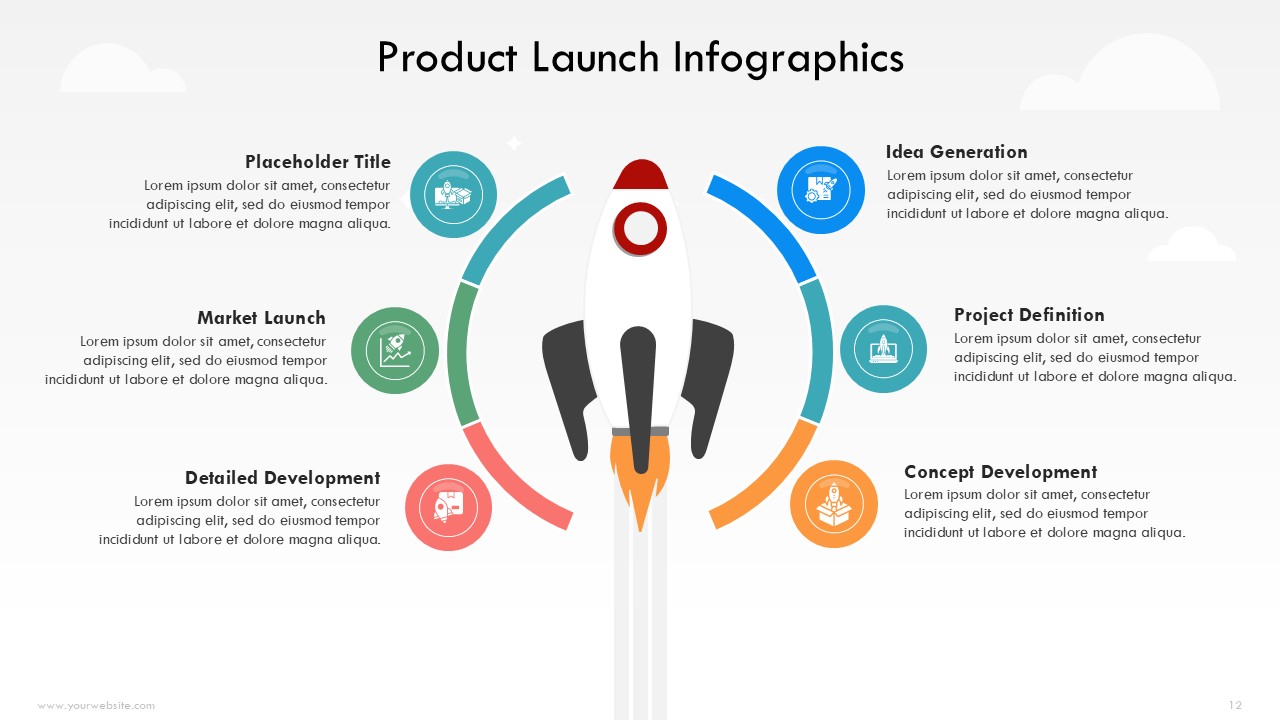 Product Launch Infographics

Placeholder Title
Lorem ipsum dolor sit amet, consectetur adipiscing elit, sed do eiusmod tempor incididunt ut labore et dolore magna aliqua.

Market Launch
Lorem ipsum dolor sit amet, consectetur adipiscing elit, sed do eiusmod tempor incididunt ut labore et dolore magna aliqua.

Detailed Development
Lorem ipsum dolor sit amet, consectetur adipiscing elit, sed do eiusmod tempor incididunt ut labore et dolore magna aliqua.

Idea Generation
Lorem ipsum dolor sit amet, consectetur adipiscing elit, sed do eiusmod tempor incididunt ut labore et dolore magna aliqua.

Project Definition
Lorem ipsum dolor sit amet, consectetur adipiscing elit, sed do eiusmod tempor incididunt ut labore et dolore magna aliqua.

Concept Development
Lorem ipsum dolor sit amet, consectetur adipiscing elit, sed do eiusmod tempor incididunt ut labore et dolore magna aliqua.

www.yourwebsite.com

12