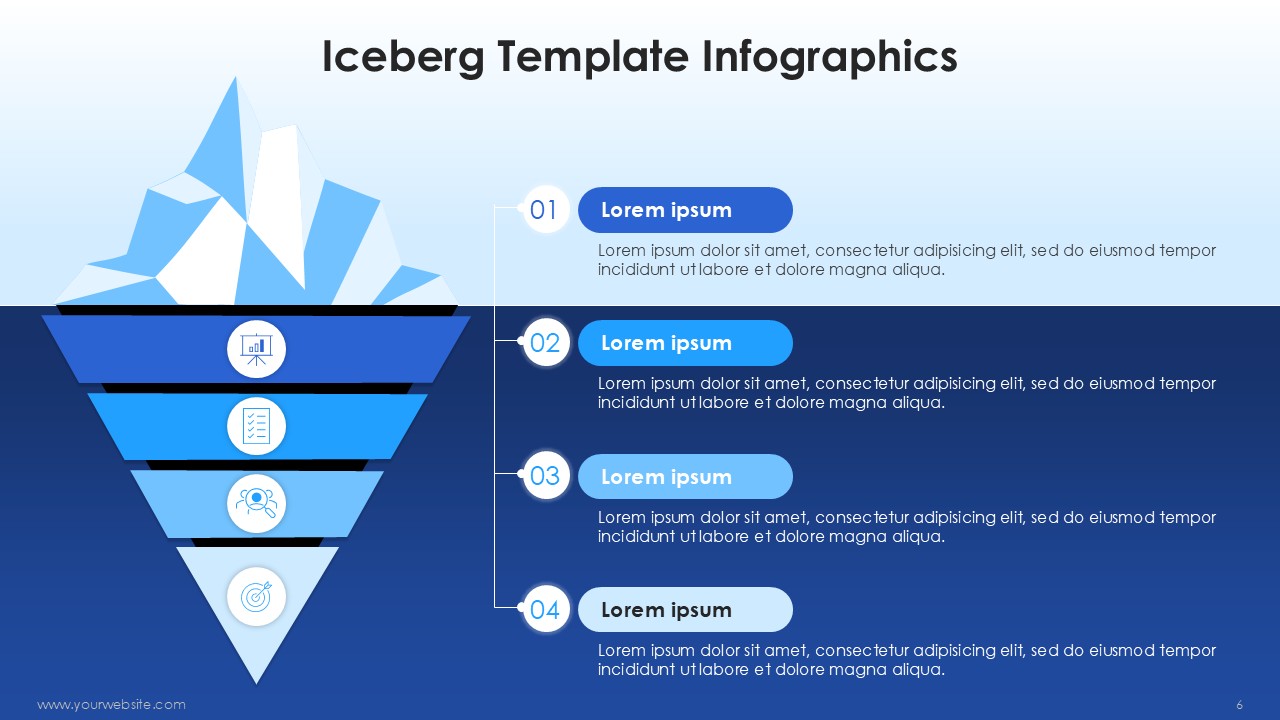 Iceberg Template Infographics

01 Lorem ipsum

Lorem ipsum dolor sit amet, consectetur adipisicing elit, sed do eiusmod tempor incididunt ut labore et dolore magna aliqua.

02 Lorem ipsum

Lorem ipsum dolor sit amet, consectetur adipisicing elit, sed do eiusmod tempor incididunt ut labore et dolore magna aliqua.

03 Lorem ipsum

Lorem ipsum dolor sit amet, consectetur adipisicing elit, sed do eiusmod tempor incididunt ut labore et dolore magna aliqua.

04 Lorem ipsum

Lorem ipsum dolor sit amet, consectetur adipisicing elit, sed do eiusmod tempor incididunt ut labore et dolore magna aliqua.

www.yourwebsite.com

6