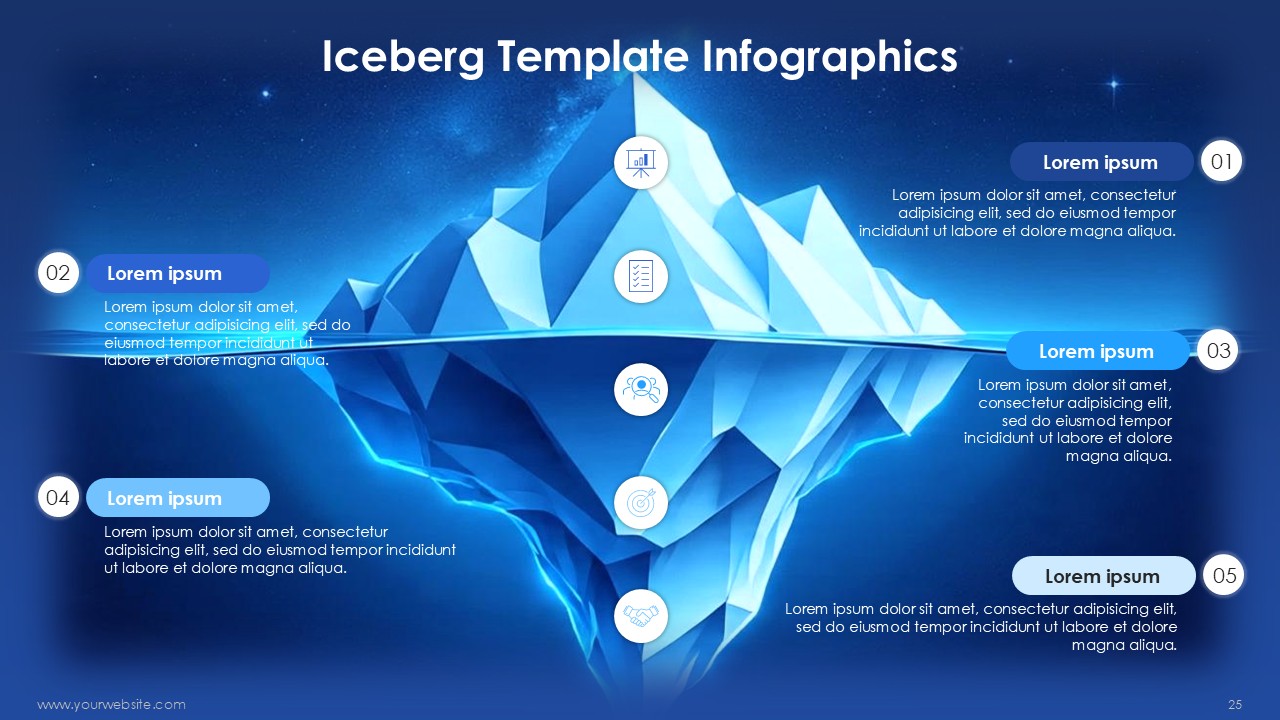 Iceberg Template Infographics

Lorem ipsum 01

Lorem ipsum dolor sit amet, consectetur adipisicing elit, sed do eiusmod tempor incididunt ut labore et dolore magna aliqua.

02 Lorem ipsum

Lorem ipsum dolor sit amet, consectetur adipisicing elit, sed do eiusmod tempor incididunt ut labore et dolore magna aliqua.

Lorem ipsum 03

Lorem ipsum dolor sit amet, consectetur adipisicing elit, sed do eiusmod tempor incididunt ut labore et dolore magna aliqua.

04 Lorem ipsum

Lorem ipsum dolor sit amet, consectetur adipisicing elit, sed do eiusmod tempor incididunt ut labore et dolore magna aliqua.

Lorem ipsum 05

Lorem ipsum dolor sit amet, consectetur adipisicing elit, sed do eiusmod tempor incididunt ut labore et dolore magna aliqua.

www.yourwebsite.com

25