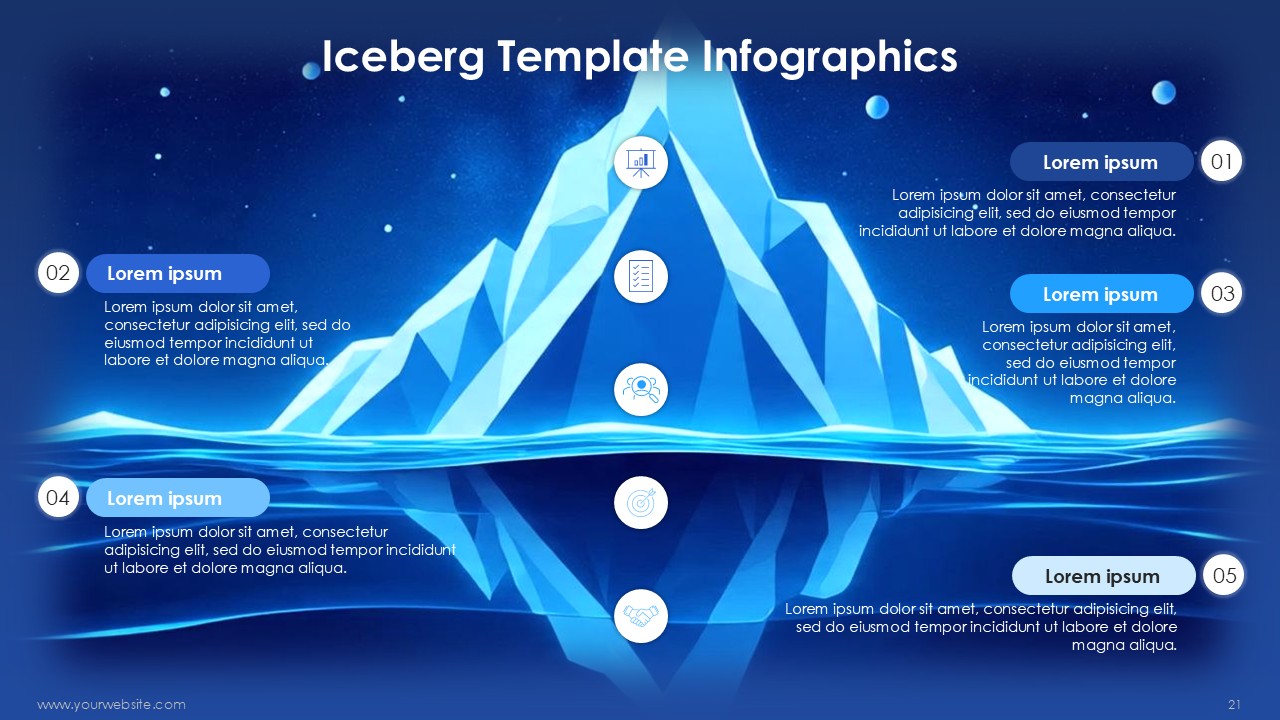 Iceberg Template Infographics

Lorem ipsum 01
Lorem ipsum dolor sit amet, consectetur adipisicing elit, sed do eiusmod tempor incididunt ut labore et dolore magna aliqua.

02 Lorem ipsum
Lorem ipsum dolor sit amet, consectetur adipisicing elit, sed do eiusmod tempor incididunt ut labore et dolore magna aliqua.

Lorem ipsum 03
Lorem ipsum dolor sit amet, consectetur adipisicing elit, sed do eiusmod tempor incididunt ut labore et dolore magna aliqua.

04 Lorem ipsum
Lorem ipsum dolor sit amet, consectetur adipisicing elit, sed do eiusmod tempor incididunt ut labore et dolore magna aliqua.

Lorem ipsum 05
Lorem ipsum dolor sit amet, consectetur adipisicing elit, sed do eiusmod tempor incididunt ut labore et dolore magna aliqua.

www.yourwebsite.com

21