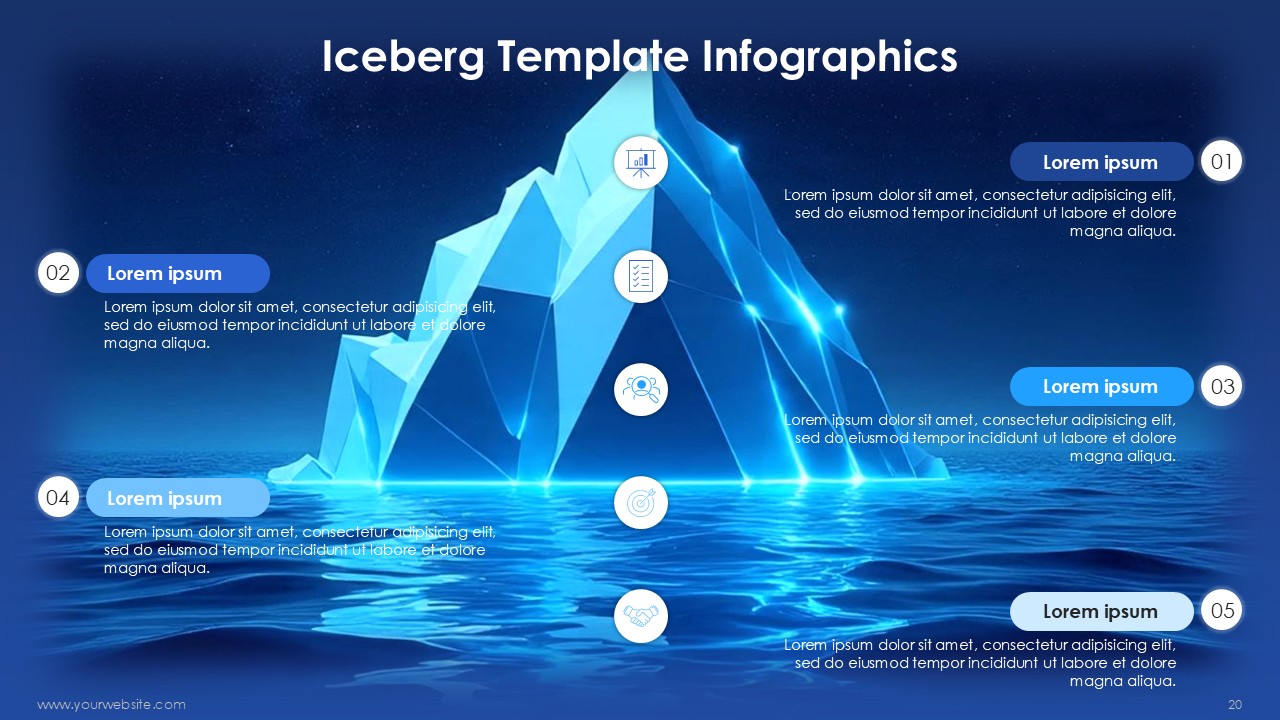 Iceberg Template Infographics

Lorem ipsum 01
Lorem ipsum dolor sit amet, consectetur adipisicing elit, sed do eiusmod tempor incididunt ut labore et dolore magna aliqua.

02 Lorem ipsum
Lorem ipsum dolor sit amet, consectetur adipisicing elit, sed do eiusmod tempor incididunt ut labore et dolore magna aliqua.

Lorem ipsum 03
Lorem ipsum dolor sit amet, consectetur adipisicing elit, sed do eiusmod tempor incididunt ut labore et dolore magna aliqua.

04 Lorem ipsum
Lorem ipsum dolor sit amet, consectetur adipisicing elit, sed do eiusmod tempor incididunt ut labore et dolore magna aliqua.

Lorem ipsum 05
Lorem ipsum dolor sit amet, consectetur adipisicing elit, sed do eiusmod tempor incididunt ut labore et dolore magna aliqua.

www.yourwebsite.com
20