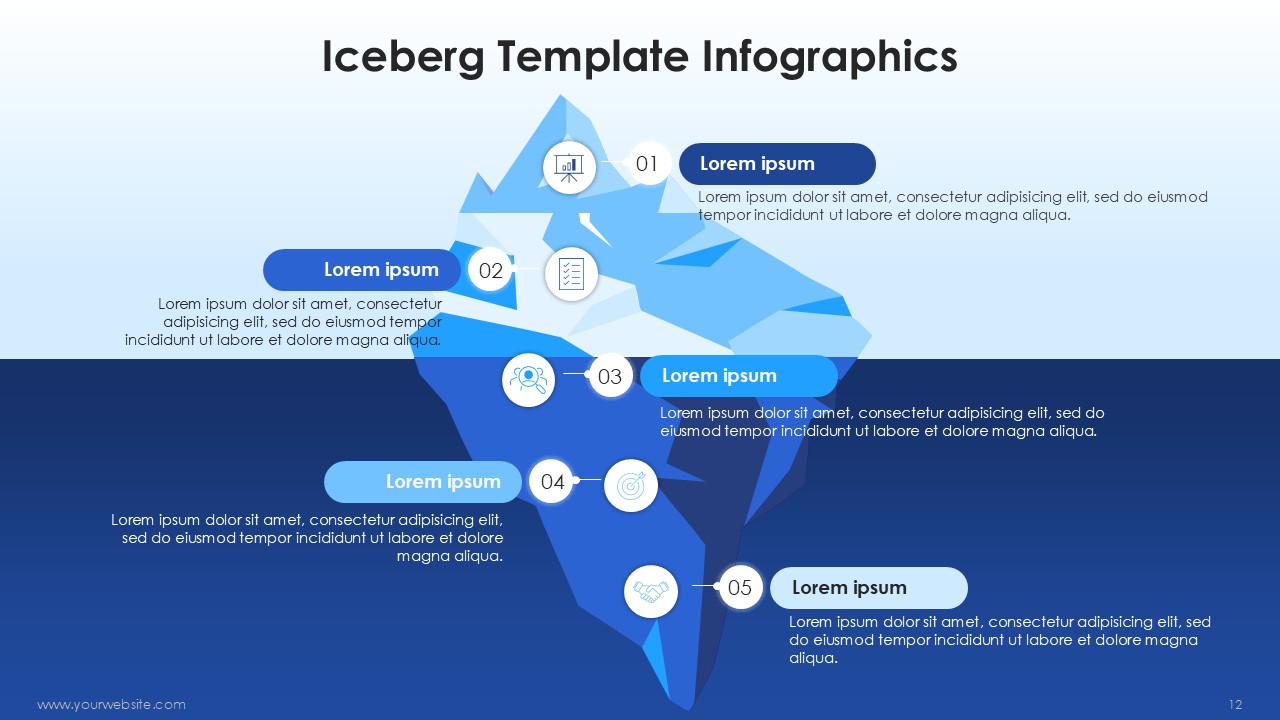 Iceberg Template Infographics

01

Lorem ipsum

Lorem ipsum dolor sit amet, consectetur adipisicing elit, sed do eiusmod tempor incididunt ut labore et dolore magna aliqua.

Lorem ipsum

02

Lorem ipsum dolor sit amet, consectetur adipisicing elit, sed do eiusmod tempor incididunt ut labore et dolore magna aliqua.

03

Lorem ipsum

Lorem ipsum dolor sit amet, consectetur adipisicing elit, sed do eiusmod tempor incididunt ut labore et dolore magna aliqua.

Lorem ipsum

04

Lorem ipsum dolor sit amet, consectetur adipisicing elit, sed do eiusmod tempor incididunt ut labore et dolore magna aliqua.

05

Lorem ipsum

Lorem ipsum dolor sit amet, consectetur adipisicing elit, sed do eiusmod tempor incididunt ut labore et dolore magna aliqua.

www.yourwebsite.com

12