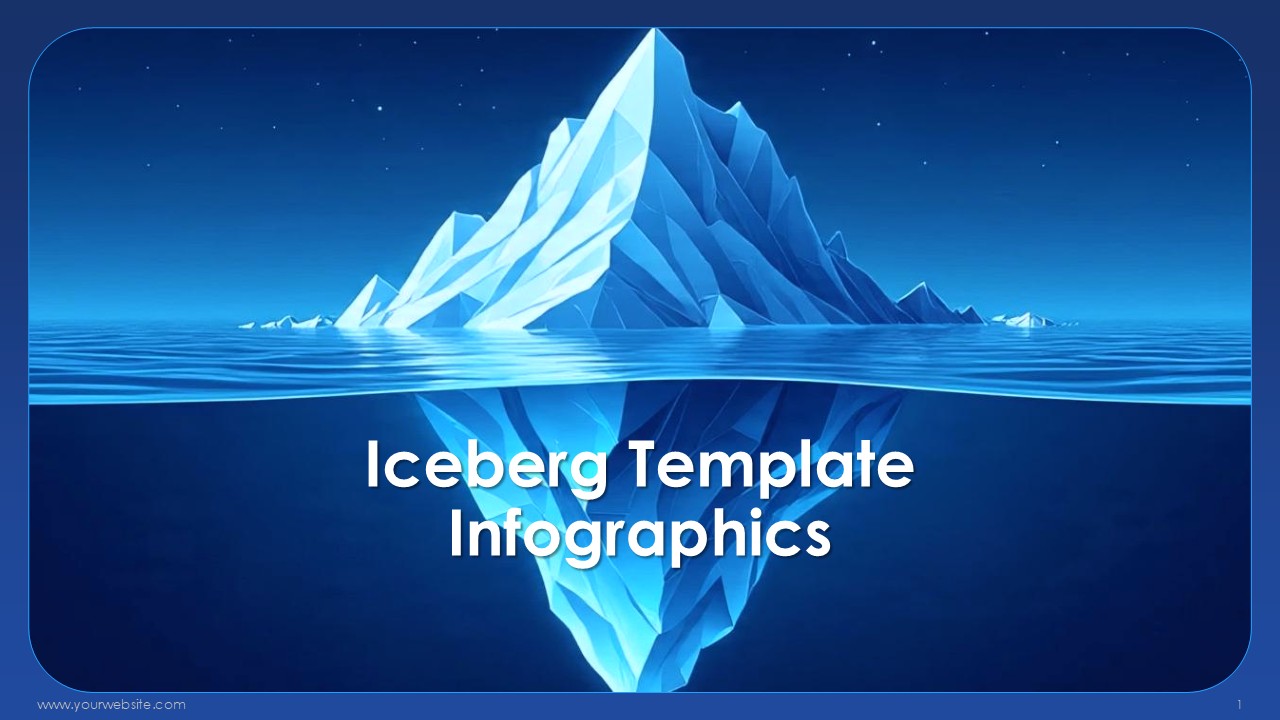 Iceberg Template Infographics

www.yourwebsite.com

1