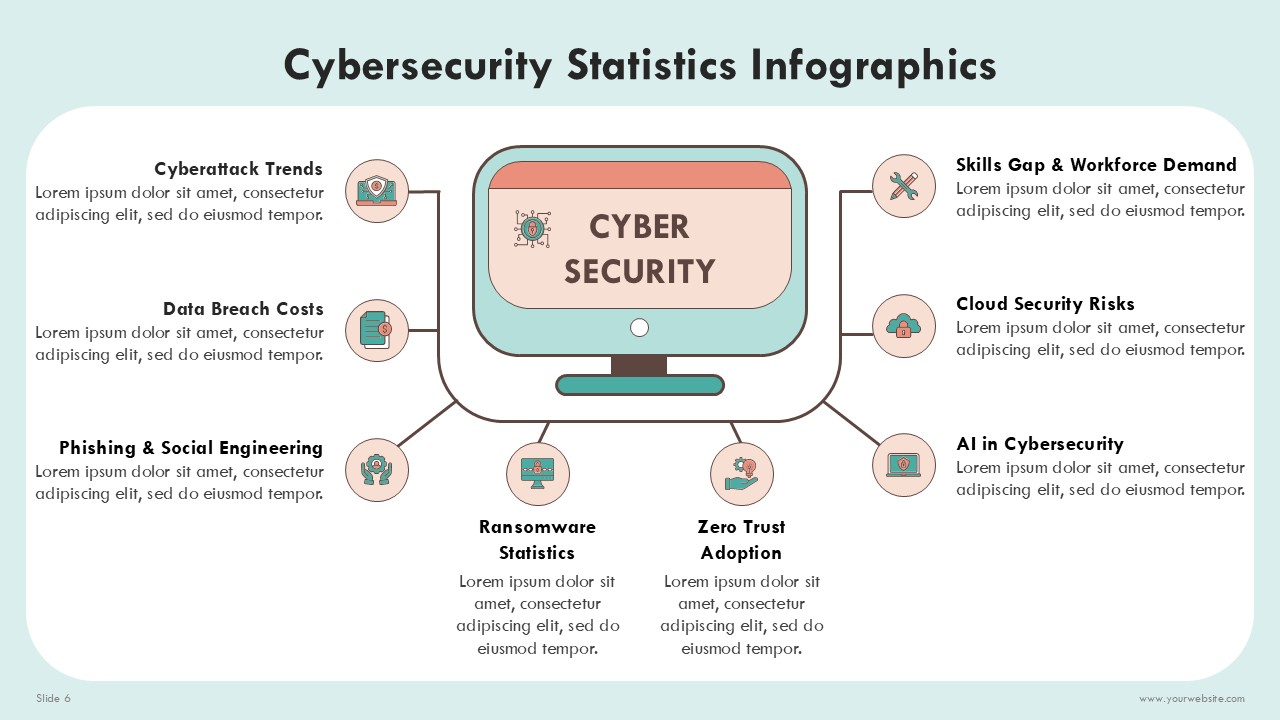 Cybersecurity Statistics Infographics

Cyberattack Trends
Lorem ipsum dolor sit amet, consectetur adipiscing elit, sed do eiusmod tempor.

Data Breach Costs
Lorem ipsum dolor sit amet, consectetur adipiscing elit, sed do eiusmod tempor.

Phishing & Social Engineering
Lorem ipsum dolor sit amet, consectetur adipiscing elit, sed do eiusmod tempor.

CYBER SECURITY

Ransomware Statistics
Lorem ipsum dolor sit amet, consectetur adipiscing elit, sed do eiusmod tempor.

Zero Trust Adoption
Lorem ipsum dolor sit amet, consectetur adipiscing elit, sed do eiusmod tempor.

Skills Gap & Workforce Demand
Lorem ipsum dolor sit amet, consectetur adipiscing elit, sed do eiusmod tempor.

Cloud Security Risks
Lorem ipsum dolor sit amet, consectetur adipiscing elit, sed do eiusmod tempor.

AI in Cybersecurity
Lorem ipsum dolor sit amet, consectetur adipiscing elit, sed do eiusmod tempor.

Slide 6

www.yourwebsite.com