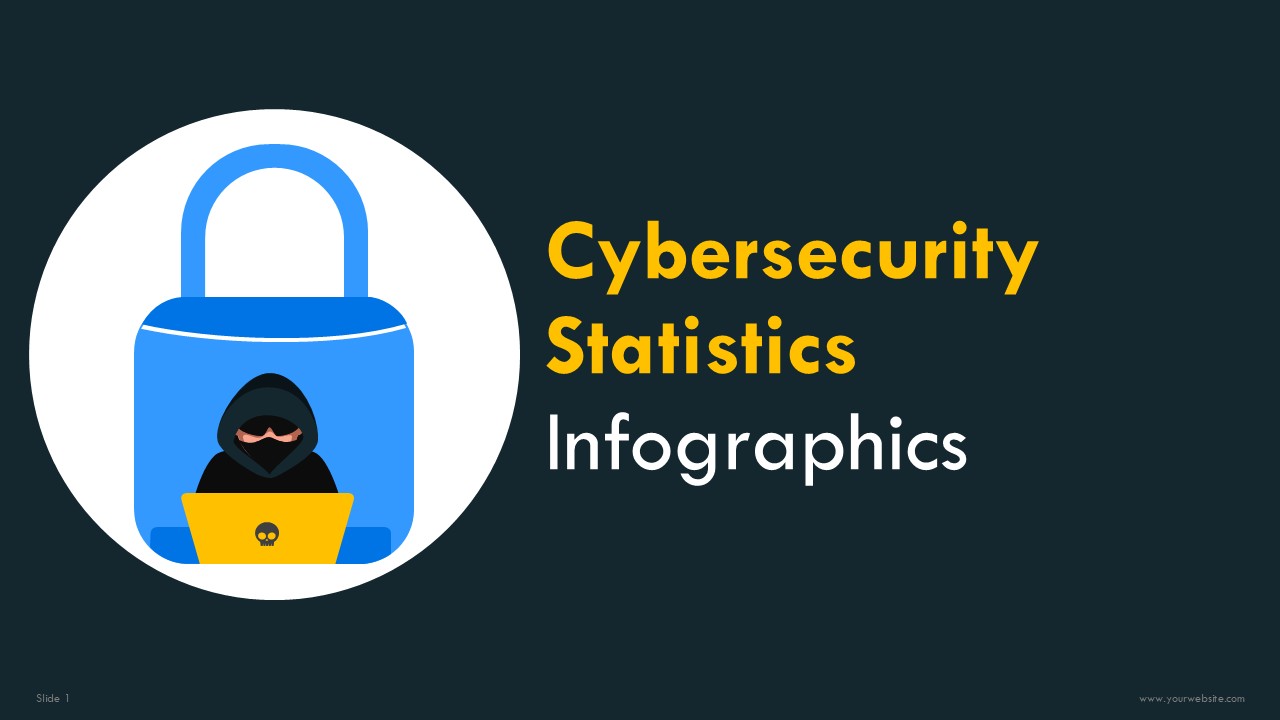 Cybersecurity Statistics Infographics

Slide 1

www.yourwebsite.com