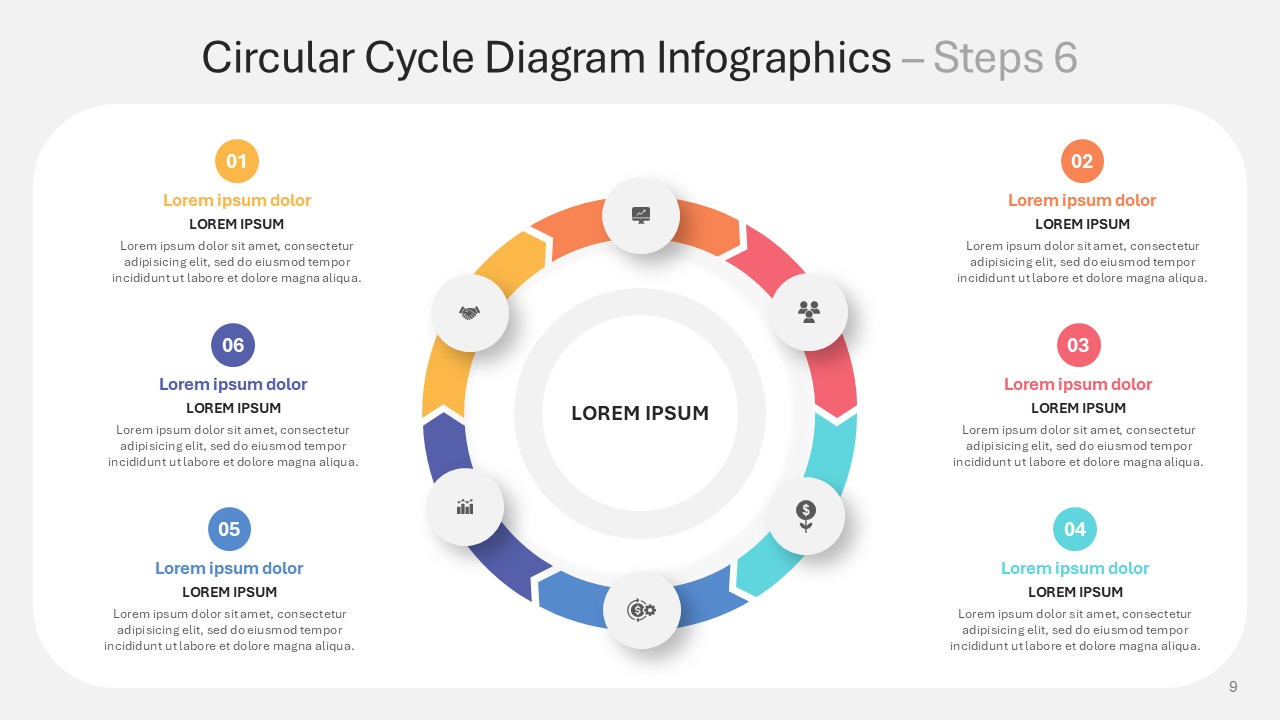 Circular Cycle Diagram Infographics – Steps 6

01
Lorem ipsum dolor
LOREM IPSUM
Lorem ipsum dolor sit amet, consectetur adipisicing elit, sed do eiusmod tempor incididunt ut labore et dolore magna aliqua.

06
Lorem ipsum dolor
LOREM IPSUM
Lorem ipsum dolor sit amet, consectetur adipisicing elit, sed do eiusmod tempor incididunt ut labore et dolore magna aliqua.

05
Lorem ipsum dolor
LOREM IPSUM
Lorem ipsum dolor sit amet, consectetur adipisicing elit, sed do eiusmod tempor incididunt ut labore et dolore magna aliqua.

LOREM IPSUM

02
Lorem ipsum dolor
LOREM IPSUM
Lorem ipsum dolor sit amet, consectetur adipisicing elit, sed do eiusmod tempor incididunt ut labore et dolore magna aliqua.

03
Lorem ipsum dolor
LOREM IPSUM
Lorem ipsum dolor sit amet, consectetur adipisicing elit, sed do eiusmod tempor incididunt ut labore et dolore magna aliqua.

04
Lorem ipsum dolor
LOREM IPSUM
Lorem ipsum dolor sit amet, consectetur adipisicing elit, sed do eiusmod tempor incididunt ut labore et dolore magna aliqua.

9