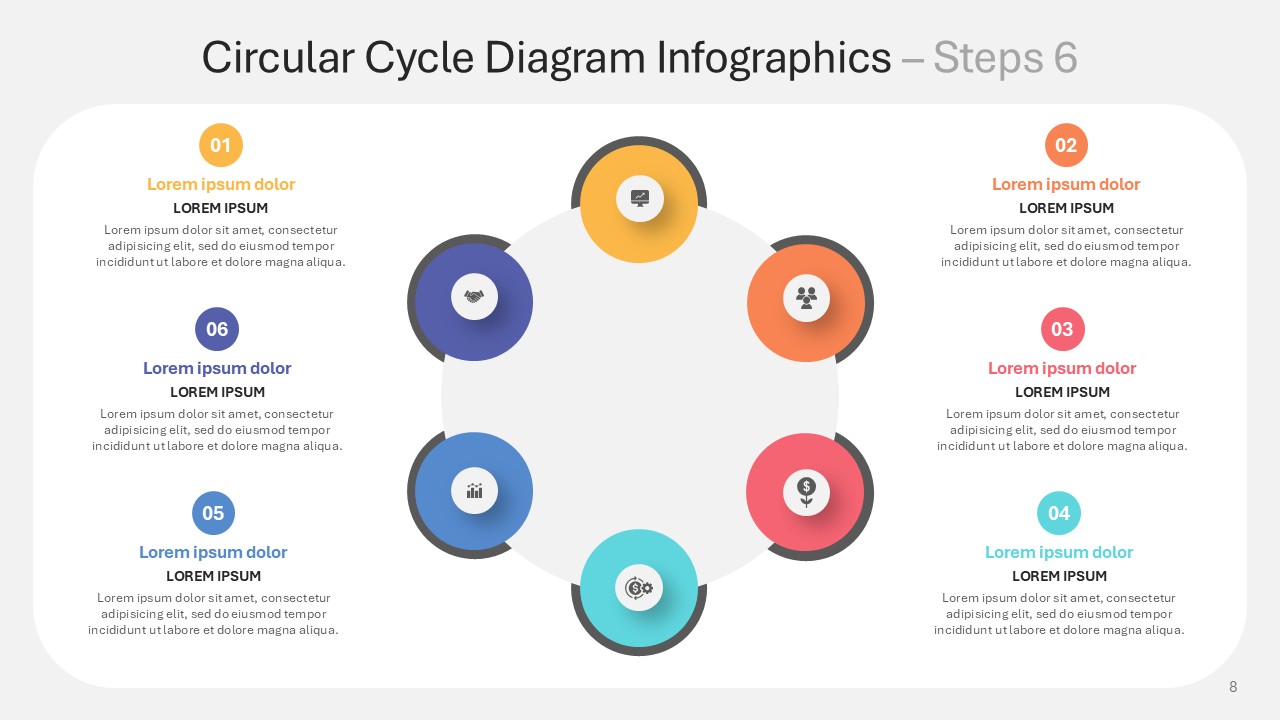 Circular Cycle Diagram Infographics – Steps 6

01

Lorem ipsum dolor

LOREM IPSUM

Lorem ipsum dolor sit amet, consectetur adipisicing elit, sed do eiusmod tempor incididunt ut labore et dolore magna aliqua.

06

Lorem ipsum dolor

LOREM IPSUM

Lorem ipsum dolor sit amet, consectetur adipisicing elit, sed do eiusmod tempor incididunt ut labore et dolore magna aliqua.

05

Lorem ipsum dolor

LOREM IPSUM

Lorem ipsum dolor sit amet, consectetur adipisicing elit, sed do eiusmod tempor incididunt ut labore et dolore magna aliqua.

02

Lorem ipsum dolor

LOREM IPSUM

Lorem ipsum dolor sit amet, consectetur adipisicing elit, sed do eiusmod tempor incididunt ut labore et dolore magna aliqua.

03

Lorem ipsum dolor

LOREM IPSUM

Lorem ipsum dolor sit amet, consectetur adipisicing elit, sed do eiusmod tempor incididunt ut labore et dolore magna aliqua.

04

Lorem ipsum dolor

LOREM IPSUM

Lorem ipsum dolor sit amet, consectetur adipisicing elit, sed do eiusmod tempor incididunt ut labore et dolore magna aliqua.

8