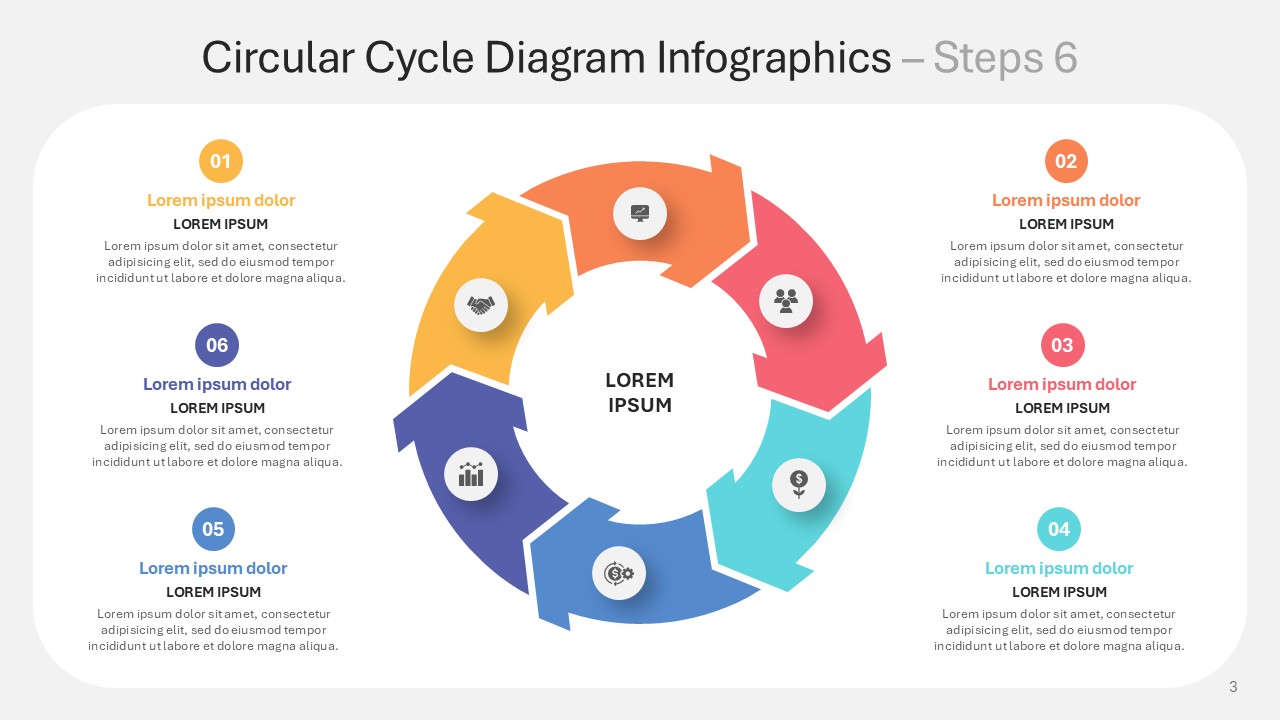 Circular Cycle Diagram Infographics – Steps 6

01
Lorem ipsum dolor
LOREM IPSUM
Lorem ipsum dolor sit amet, consectetur adipisicing elit, sed do eiusmod tempor incididunt ut labore et dolore magna aliqua.

06
Lorem ipsum dolor
LOREM IPSUM
Lorem ipsum dolor sit amet, consectetur adipisicing elit, sed do eiusmod tempor incididunt ut labore et dolore magna aliqua.

05
Lorem ipsum dolor
LOREM IPSUM
Lorem ipsum dolor sit amet, consectetur adipisicing elit, sed do eiusmod tempor incididunt ut labore et dolore magna aliqua.

LOREM IPSUM

02
Lorem ipsum dolor
LOREM IPSUM
Lorem ipsum dolor sit amet, consectetur adipisicing elit, sed do eiusmod tempor incididunt ut labore et dolore magna aliqua.

03
Lorem ipsum dolor
LOREM IPSUM
Lorem ipsum dolor sit amet, consectetur adipisicing elit, sed do eiusmod tempor incididunt ut labore et dolore magna aliqua.

04
Lorem ipsum dolor
LOREM IPSUM
Lorem ipsum dolor sit amet, consectetur adipisicing elit, sed do eiusmod tempor incididunt ut labore et dolore magna aliqua.

3