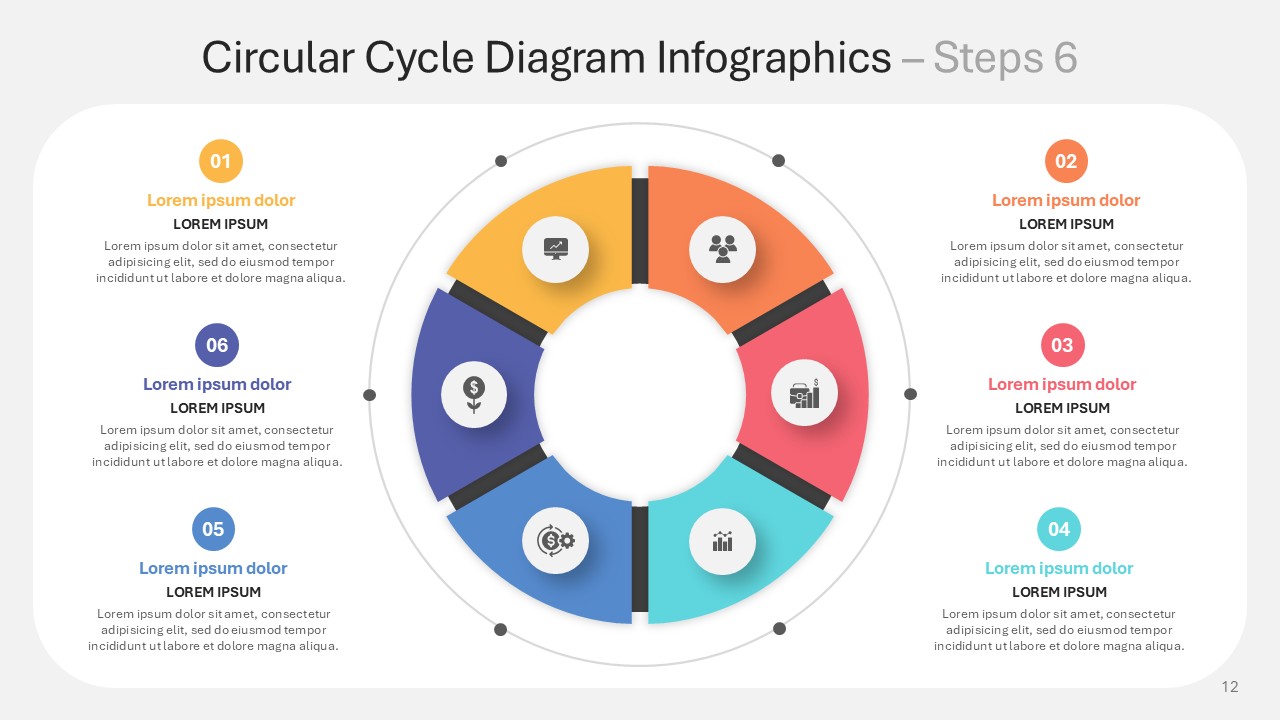 Circular Cycle Diagram Infographics – Steps 6

01
Lorem ipsum dolor
LOREM IPSUM
Lorem ipsum dolor sit amet, consectetur adipisicing elit, sed do eiusmod tempor incididunt ut labore et dolore magna aliqua.

06
Lorem ipsum dolor
LOREM IPSUM
Lorem ipsum dolor sit amet, consectetur adipisicing elit, sed do eiusmod tempor incididunt ut labore et dolore magna aliqua.

05
Lorem ipsum dolor
LOREM IPSUM
Lorem ipsum dolor sit amet, consectetur adipisicing elit, sed do eiusmod tempor incididunt ut labore et dolore magna aliqua.

02
Lorem ipsum dolor
LOREM IPSUM
Lorem ipsum dolor sit amet, consectetur adipisicing elit, sed do eiusmod tempor incididunt ut labore et dolore magna aliqua.

03
Lorem ipsum dolor
LOREM IPSUM
Lorem ipsum dolor sit amet, consectetur adipisicing elit, sed do eiusmod tempor incididunt ut labore et dolore magna aliqua.

04
Lorem ipsum dolor
LOREM IPSUM
Lorem ipsum dolor sit amet, consectetur adipisicing elit, sed do eiusmod tempor incididunt ut labore et dolore magna aliqua.

12