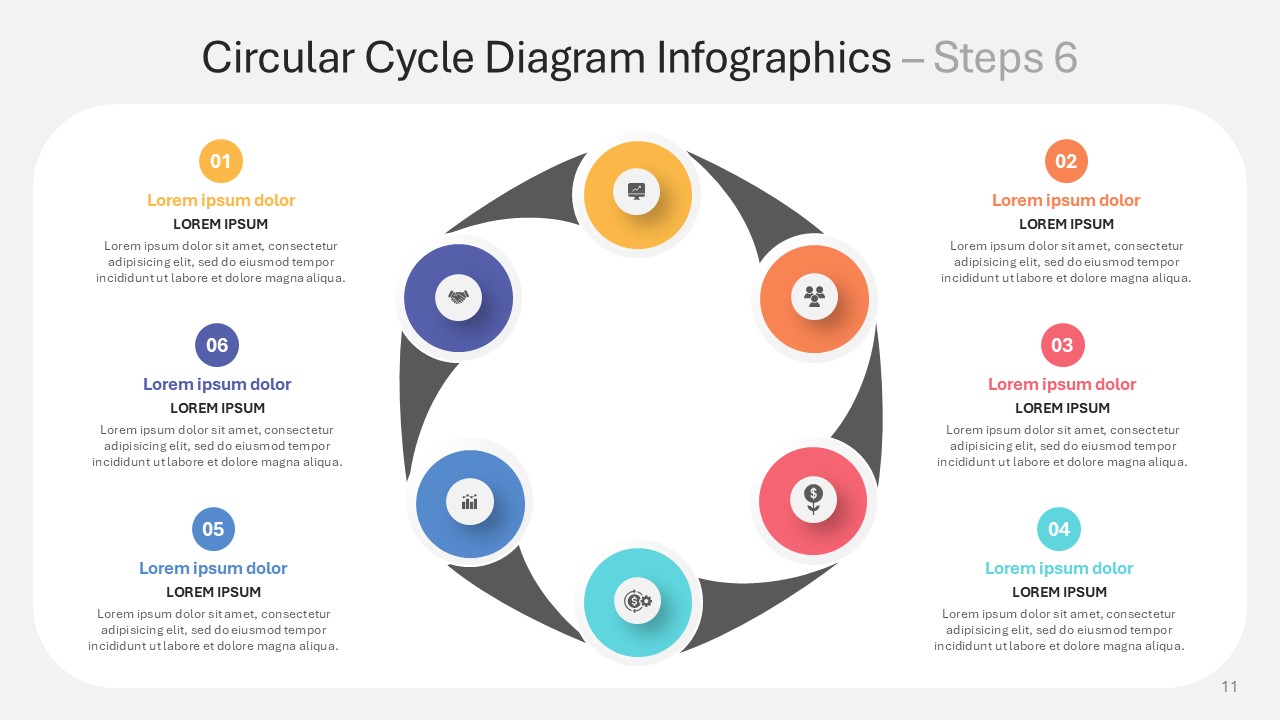 Circular Cycle Diagram Infographics – Steps 6

01

Lorem ipsum dolor

LOREM IPSUM

Lorem ipsum dolor sit amet, consectetur adipisicing elit, sed do eiusmod tempor incididunt ut labore et dolore magna aliqua.

06

Lorem ipsum dolor

LOREM IPSUM

Lorem ipsum dolor sit amet, consectetur adipisicing elit, sed do eiusmod tempor incididunt ut labore et dolore magna aliqua.

05

Lorem ipsum dolor

LOREM IPSUM

Lorem ipsum dolor sit amet, consectetur adipisicing elit, sed do eiusmod tempor incididunt ut labore et dolore magna aliqua.

02

Lorem ipsum dolor

LOREM IPSUM

Lorem ipsum dolor sit amet, consectetur adipisicing elit, sed do eiusmod tempor incididunt ut labore et dolore magna aliqua.

03

Lorem ipsum dolor

LOREM IPSUM

Lorem ipsum dolor sit amet, consectetur adipisicing elit, sed do eiusmod tempor incididunt ut labore et dolore magna aliqua.

04

Lorem ipsum dolor

LOREM IPSUM

Lorem ipsum dolor sit amet, consectetur adipisicing elit, sed do eiusmod tempor incididunt ut labore et dolore magna aliqua.

11