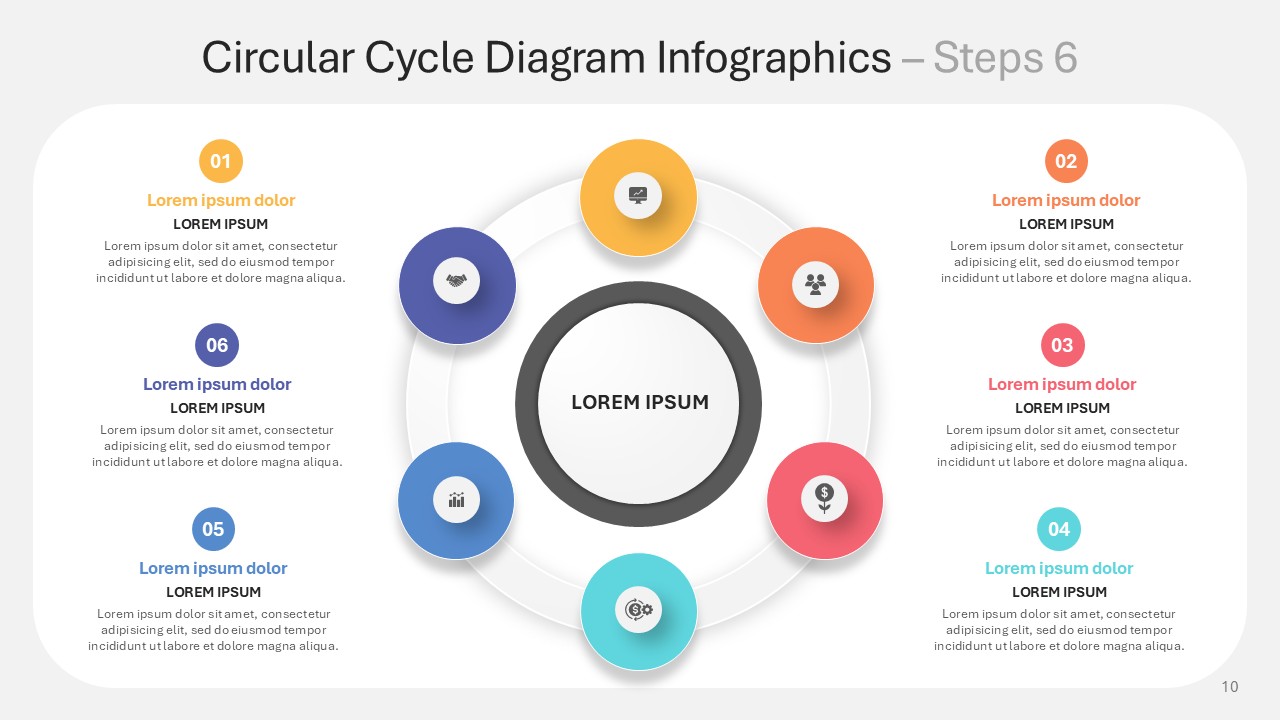 Circular Cycle Diagram Infographics – Steps 6

01
Lorem ipsum dolor
LOREM IPSUM
Lorem ipsum dolor sit amet, consectetur adipisicing elit, sed do eiusmod tempor incididunt ut labore et dolore magna aliqua.

06
Lorem ipsum dolor
LOREM IPSUM
Lorem ipsum dolor sit amet, consectetur adipisicing elit, sed do eiusmod tempor incididunt ut labore et dolore magna aliqua.

05
Lorem ipsum dolor
LOREM IPSUM
Lorem ipsum dolor sit amet, consectetur adipisicing elit, sed do eiusmod tempor incididunt ut labore et dolore magna aliqua.

LOREM IPSUM

02
Lorem ipsum dolor
LOREM IPSUM
Lorem ipsum dolor sit amet, consectetur adipisicing elit, sed do eiusmod tempor incididunt ut labore et dolore magna aliqua.

03
Lorem ipsum dolor
LOREM IPSUM
Lorem ipsum dolor sit amet, consectetur adipisicing elit, sed do eiusmod tempor incididunt ut labore et dolore magna aliqua.

04
Lorem ipsum dolor
LOREM IPSUM
Lorem ipsum dolor sit amet, consectetur adipisicing elit, sed do eiusmod tempor incididunt ut labore et dolore magna aliqua.

10