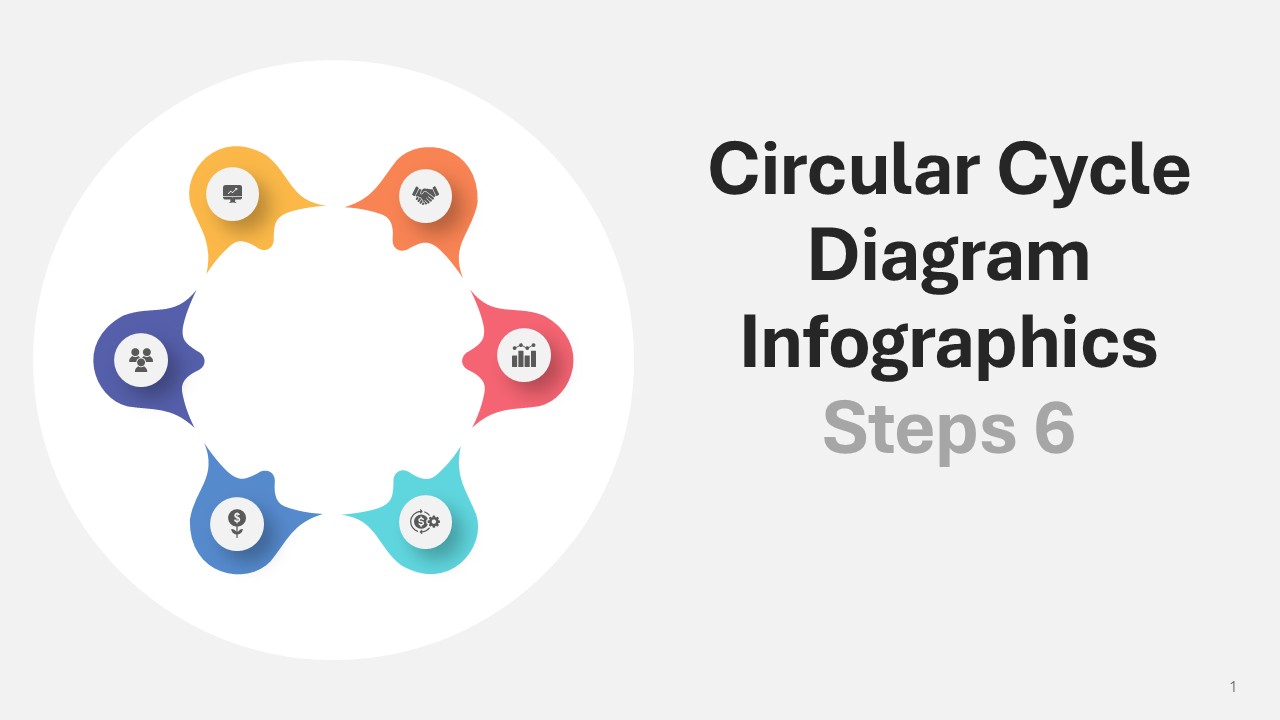 Circular Cycle Diagram Infographics
Steps 6

1