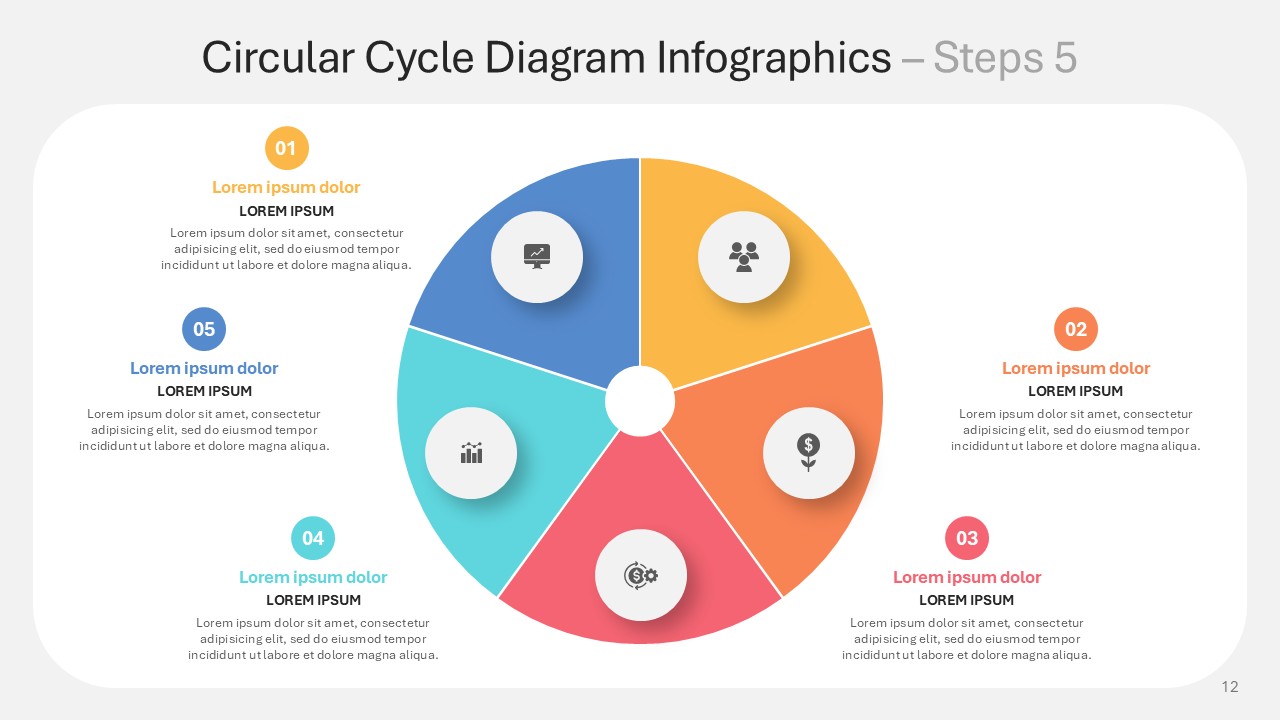 Circular Cycle Diagram Infographics – Steps 5

01

Lorem ipsum dolor

LOREM IPSUM

Lorem ipsum dolor sit amet, consectetur adipisicing elit, sed do eiusmod tempor incididunt ut labore et dolore magna aliqua.

05

Lorem ipsum dolor

LOREM IPSUM

Lorem ipsum dolor sit amet, consectetur adipisicing elit, sed do eiusmod tempor incididunt ut labore et dolore magna aliqua.

04

Lorem ipsum dolor

LOREM IPSUM

Lorem ipsum dolor sit amet, consectetur adipisicing elit, sed do eiusmod tempor incididunt ut labore et dolore magna aliqua.

02

Lorem ipsum dolor

LOREM IPSUM

Lorem ipsum dolor sit amet, consectetur adipisicing elit, sed do eiusmod tempor incididunt ut labore et dolore magna aliqua.

03

Lorem ipsum dolor

LOREM IPSUM

Lorem ipsum dolor sit amet, consectetur adipisicing elit, sed do eiusmod tempor incididunt ut labore et dolore magna aliqua.

12