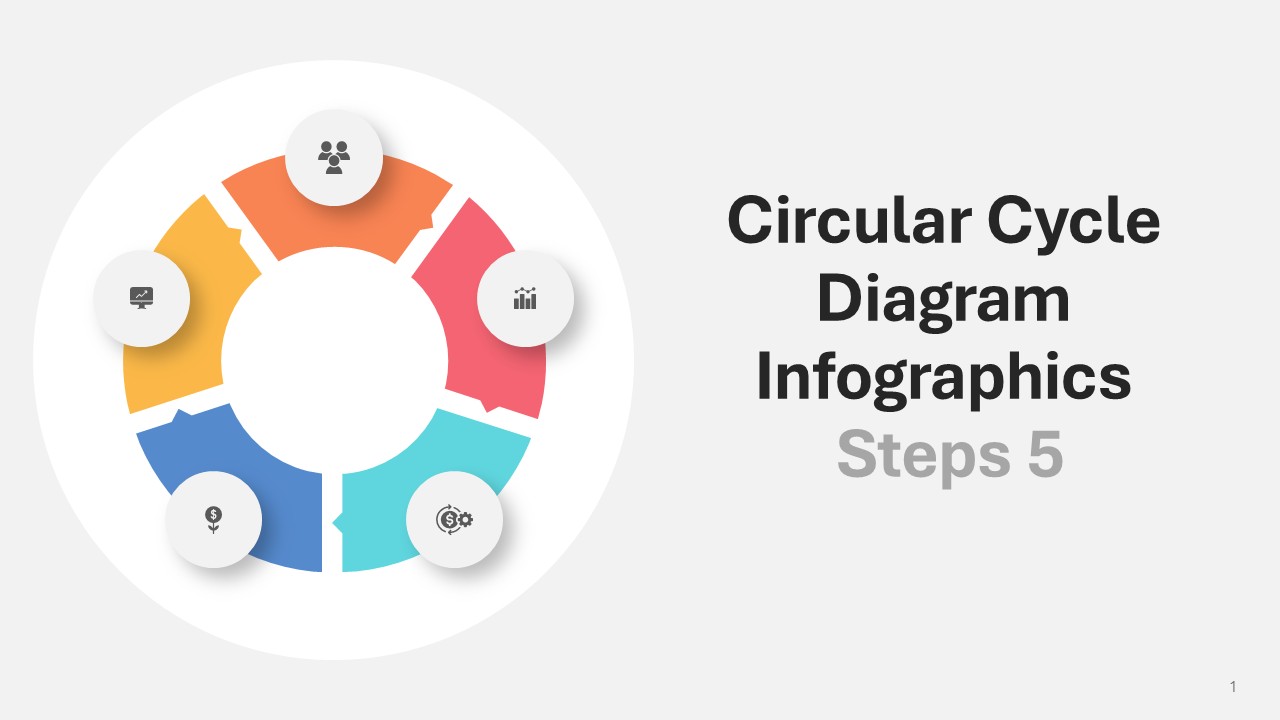 Circular Cycle Diagram Infographics
Steps 5

1