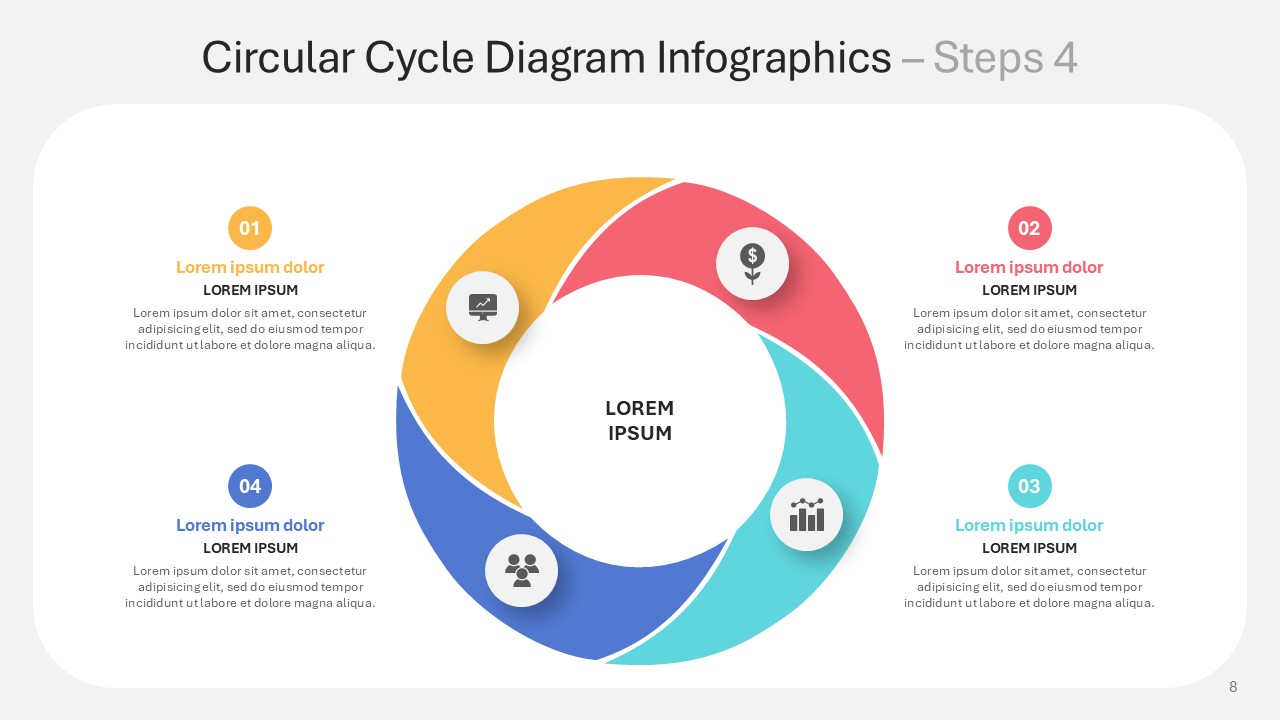 Circular Cycle Diagram Infographics – Steps 4

01

Lorem ipsum dolor

LOREM IPSUM

Lorem ipsum dolor sit amet, consectetur adipisicing elit, sed do eiusmod tempor incididunt ut labore et dolore magna aliqua.

02

Lorem ipsum dolor

LOREM IPSUM

Lorem ipsum dolor sit amet, consectetur adipisicing elit, sed do eiusmod tempor incididunt ut labore et dolore magna aliqua.

LOREM IPSUM

04

Lorem ipsum dolor

LOREM IPSUM

Lorem ipsum dolor sit amet, consectetur adipisicing elit, sed do eiusmod tempor incididunt ut labore et dolore magna aliqua.

03

Lorem ipsum dolor

LOREM IPSUM

Lorem ipsum dolor sit amet, consectetur adipisicing elit, sed do eiusmod tempor incididunt ut labore et dolore magna aliqua.

8