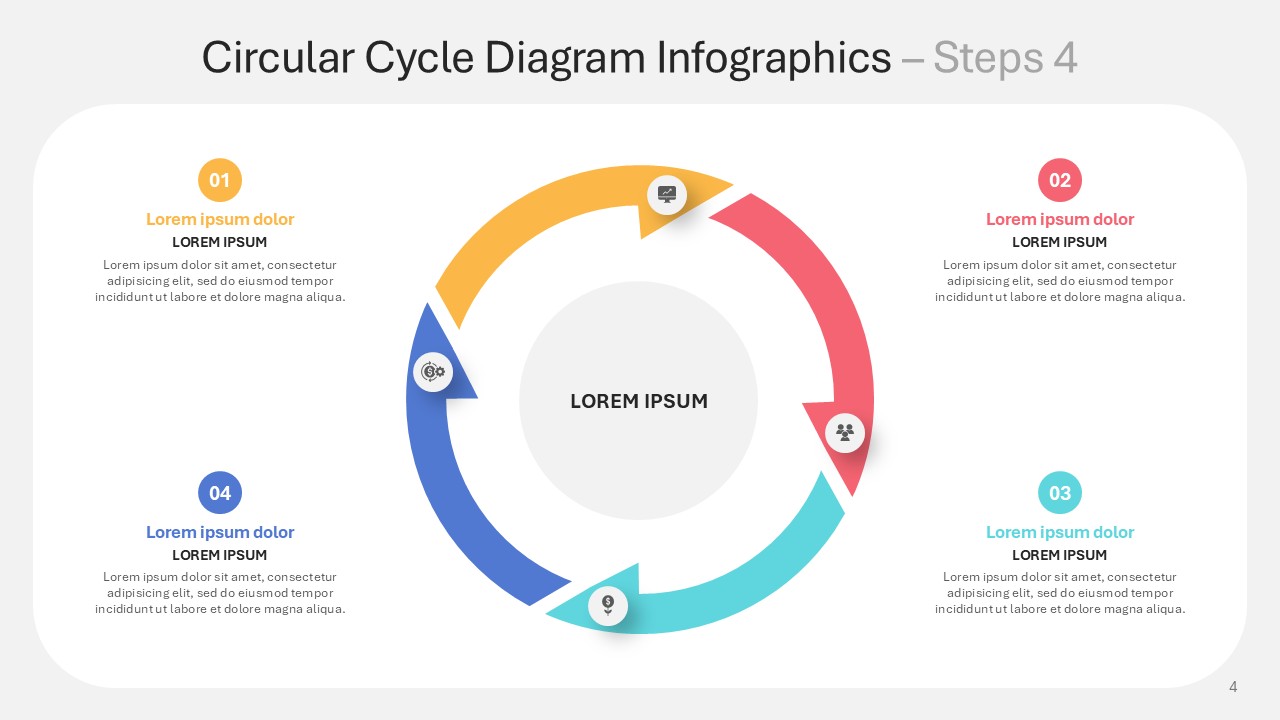 Circular Cycle Diagram Infographics – Steps 4

01

Lorem ipsum dolor

LOREM IPSUM

Lorem ipsum dolor sit amet, consectetur adipisicing elit, sed do eiusmod tempor incididunt ut labore et dolore magna aliqua.

02

Lorem ipsum dolor

LOREM IPSUM

Lorem ipsum dolor sit amet, consectetur adipisicing elit, sed do eiusmod tempor incididunt ut labore et dolore magna aliqua.

LOREM IPSUM

04

Lorem ipsum dolor

LOREM IPSUM

Lorem ipsum dolor sit amet, consectetur adipisicing elit, sed do eiusmod tempor incididunt ut labore et dolore magna aliqua.

03

Lorem ipsum dolor

LOREM IPSUM

Lorem ipsum dolor sit amet, consectetur adipisicing elit, sed do eiusmod tempor incididunt ut labore et dolore magna aliqua.

4