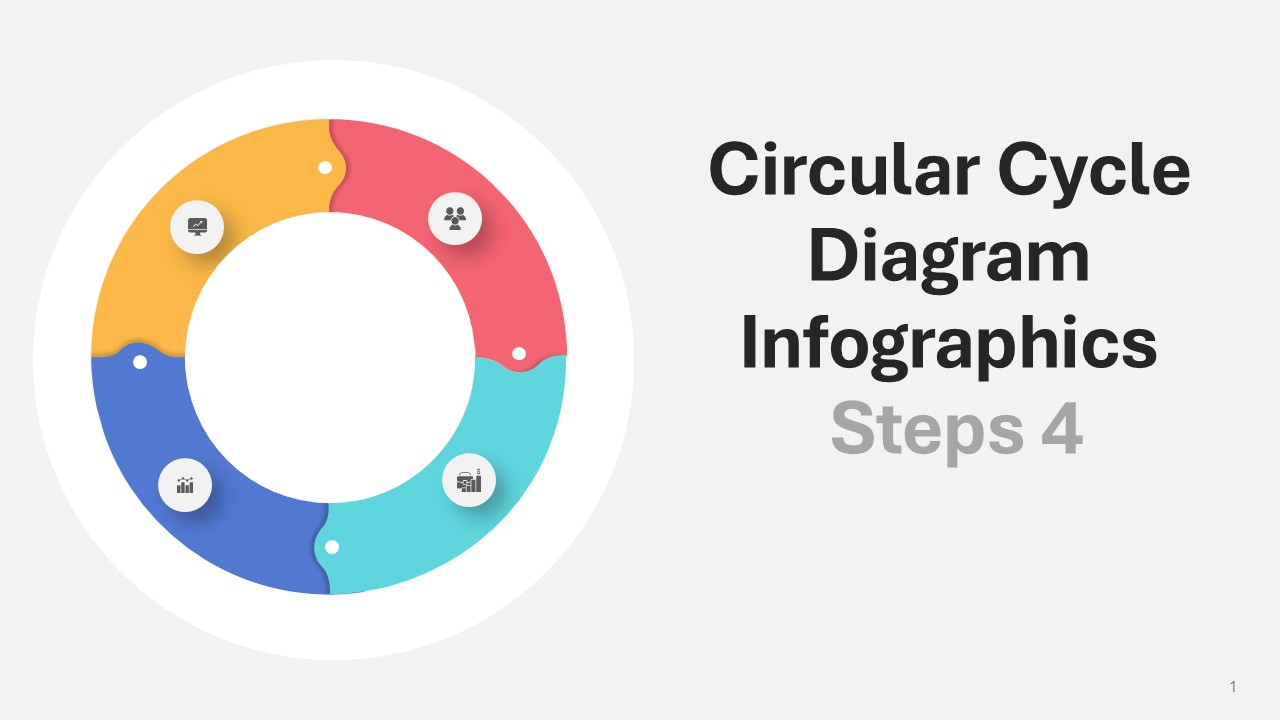 Circular Cycle Diagram Infographics
Steps 4

1