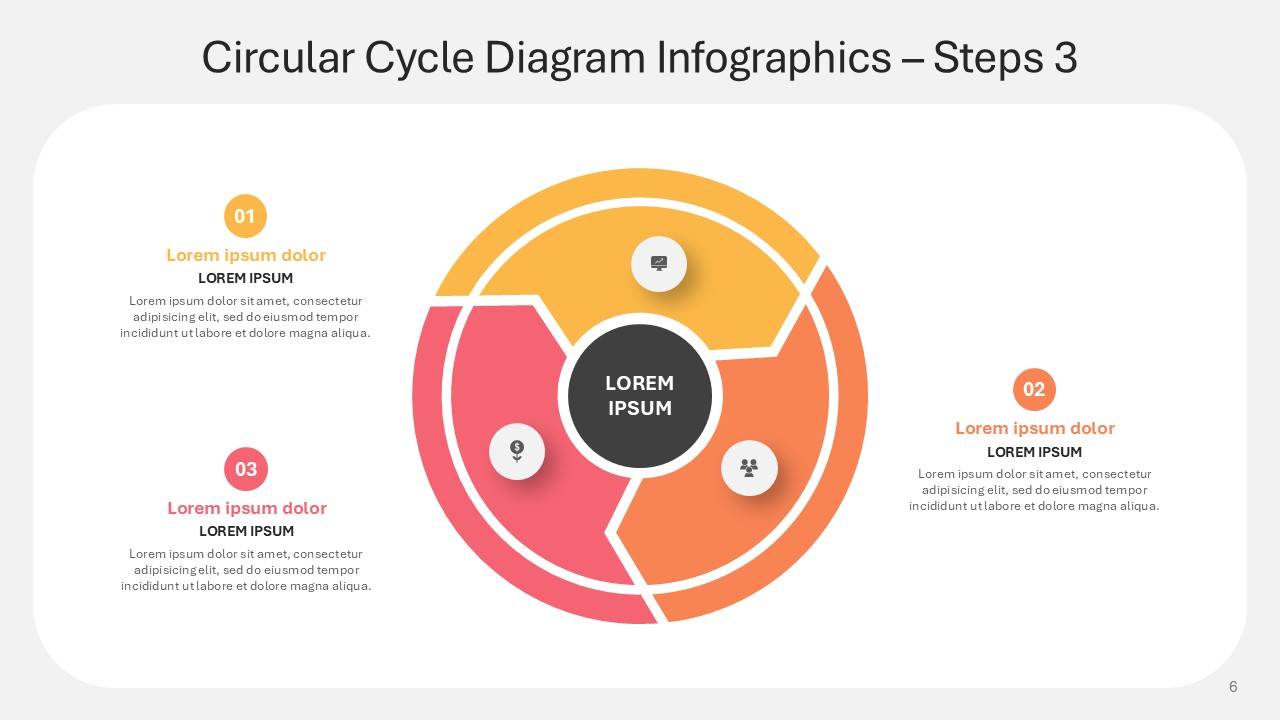 Circular Cycle Diagram Infographics – Steps 3

01
Lorem ipsum dolor
LOREM IPSUM
Lorem ipsum dolor sit amet, consectetur adipisicing elit, sed do eiusmod tempor incididunt ut labore et dolore magna aliqua.

03
Lorem ipsum dolor
LOREM IPSUM
Lorem ipsum dolor sit amet, consectetur adipisicing elit, sed do eiusmod tempor incididunt ut labore et dolore magna aliqua.

LOREM IPSUM

02
Lorem ipsum dolor
LOREM IPSUM
Lorem ipsum dolor sit amet, consectetur adipisicing elit, sed do eiusmod tempor incididunt ut labore et dolore magna aliqua.

6