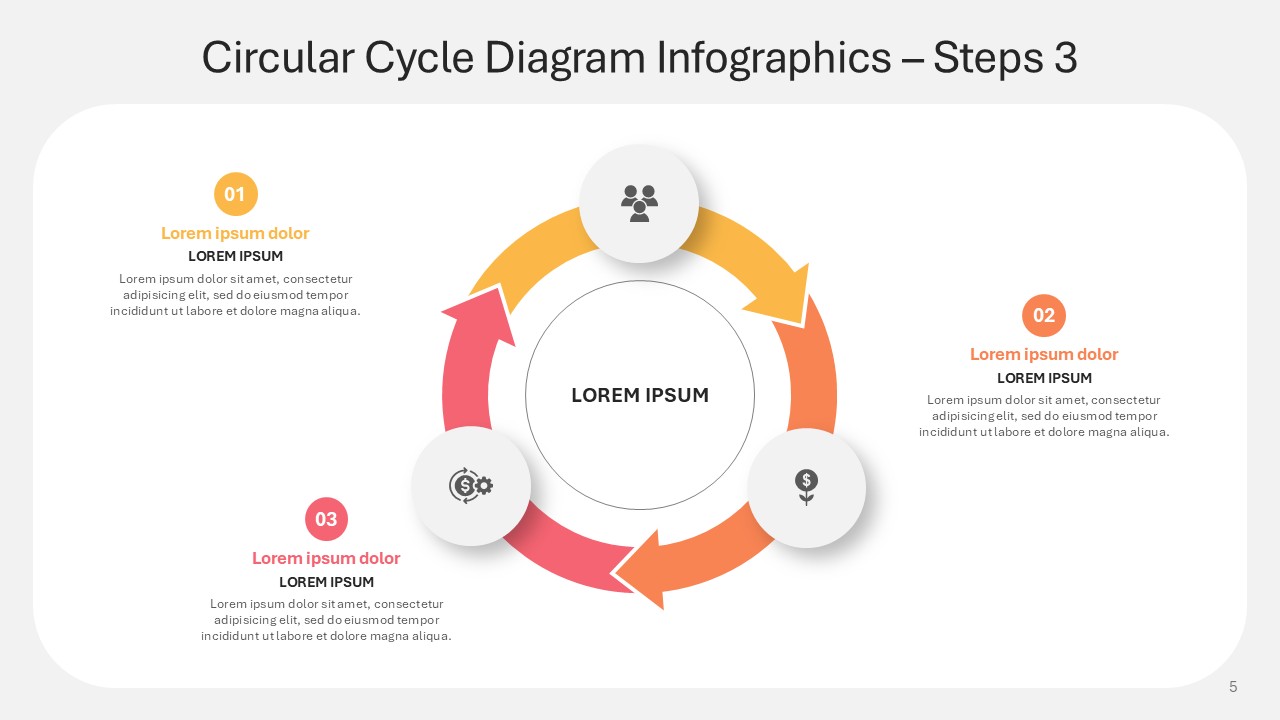 Circular Cycle Diagram Infographics – Steps 3

01

Lorem ipsum dolor

LOREM IPSUM

Lorem ipsum dolor sit amet, consectetur adipisicing elit, sed do eiusmod tempor incididunt ut labore et dolore magna aliqua.

LOREM IPSUM

02

Lorem ipsum dolor

LOREM IPSUM

Lorem ipsum dolor sit amet, consectetur adipisicing elit, sed do eiusmod tempor incididunt ut labore et dolore magna aliqua.

03

Lorem ipsum dolor

LOREM IPSUM

Lorem ipsum dolor sit amet, consectetur adipisicing elit, sed do eiusmod tempor incididunt ut labore et dolore magna aliqua.

5