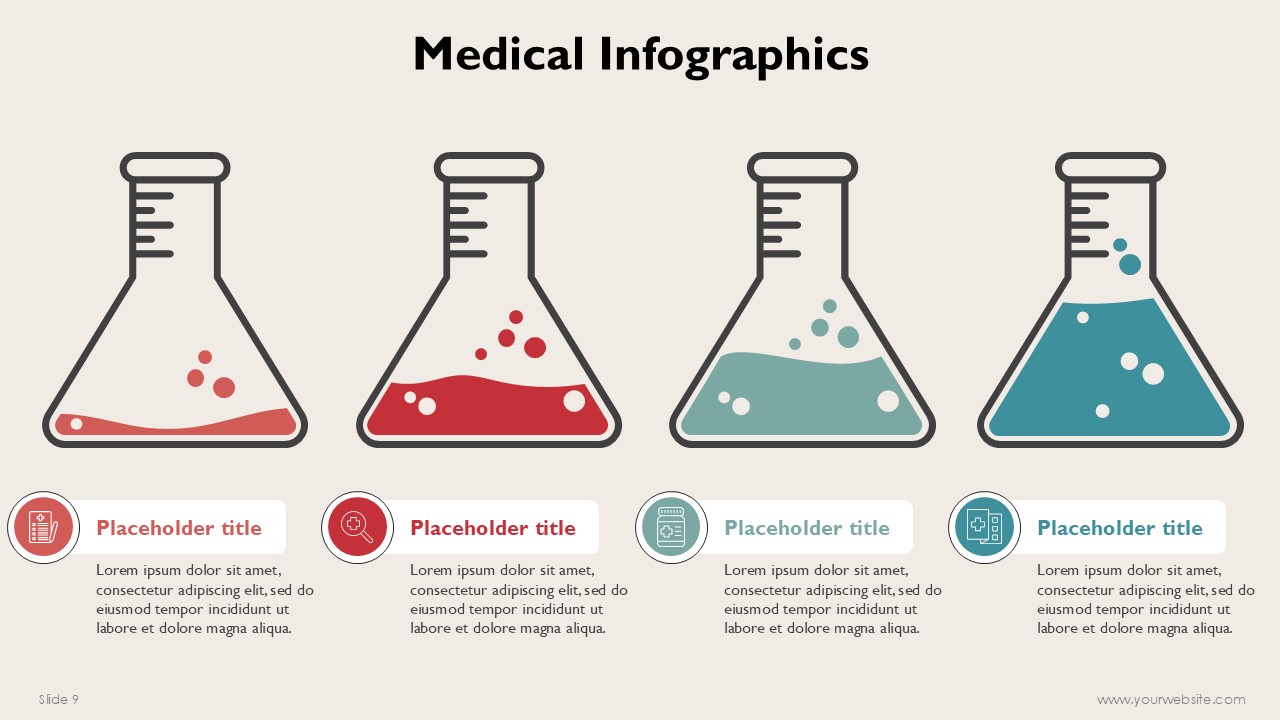 Medical Infographics

Placeholder title

Lorem ipsum dolor sit amet, consectetur adipiscing elit, sed do eiusmod tempor incididunt ut labore et dolore magna aliqua.

Placeholder title

Lorem ipsum dolor sit amet, consectetur adipiscing elit, sed do eiusmod tempor incididunt ut labore et dolore magna aliqua.

Placeholder title

Lorem ipsum dolor sit amet, consectetur adipiscing elit, sed do eiusmod tempor incididunt ut labore et dolore magna aliqua.

Placeholder title

Lorem ipsum dolor sit amet, consectetur adipiscing elit, sed do eiusmod tempor incididunt ut labore et dolore magna aliqua.

Slide 9

www.yourwebsite.com