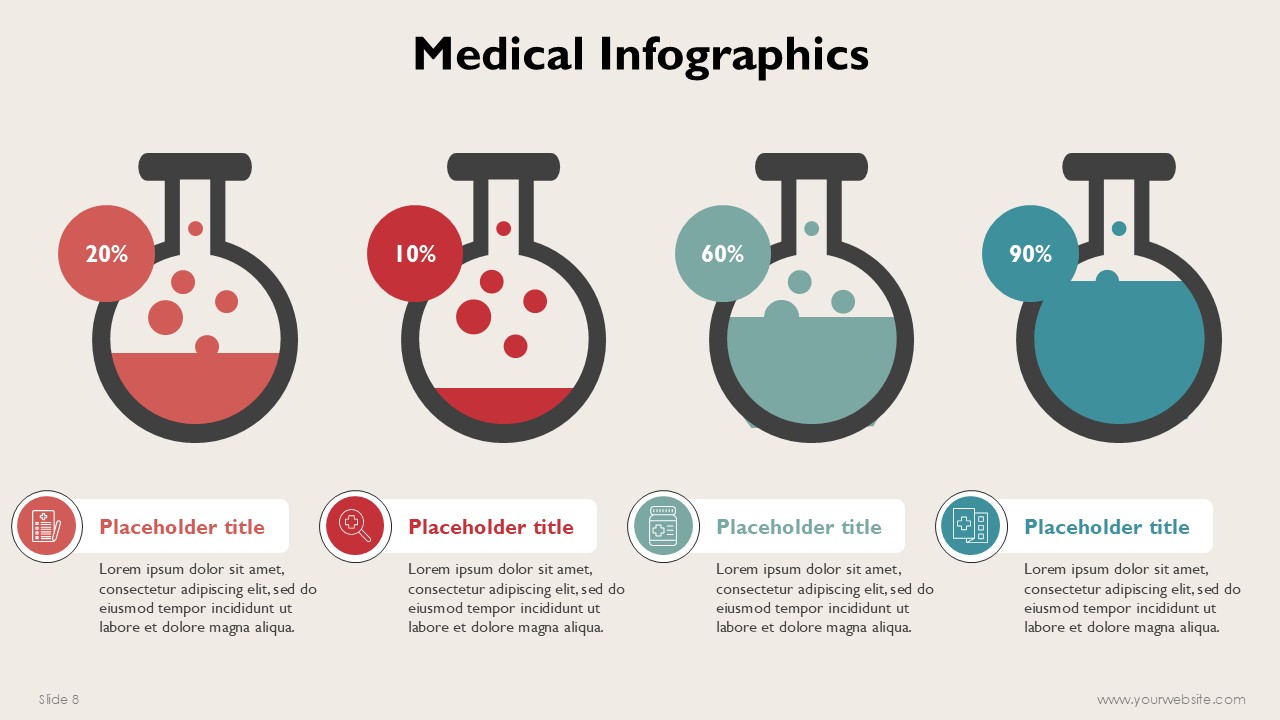 Medical Infographics

20%

10%

60%

90%

Placeholder title

Lorem ipsum dolor sit amet, consectetur adipiscing elit, sed do eiusmod tempor incididunt ut labore et dolore magna aliqua.

Placeholder title

Lorem ipsum dolor sit amet, consectetur adipiscing elit, sed do eiusmod tempor incididunt ut labore et dolore magna aliqua.

Placeholder title

Lorem ipsum dolor sit amet, consectetur adipiscing elit, sed do eiusmod tempor incididunt ut labore et dolore magna aliqua.

Placeholder title

Lorem ipsum dolor sit amet, consectetur adipiscing elit, sed do eiusmod tempor incididunt ut labore et dolore magna aliqua.

Slide 8

www.yourwebsite.com