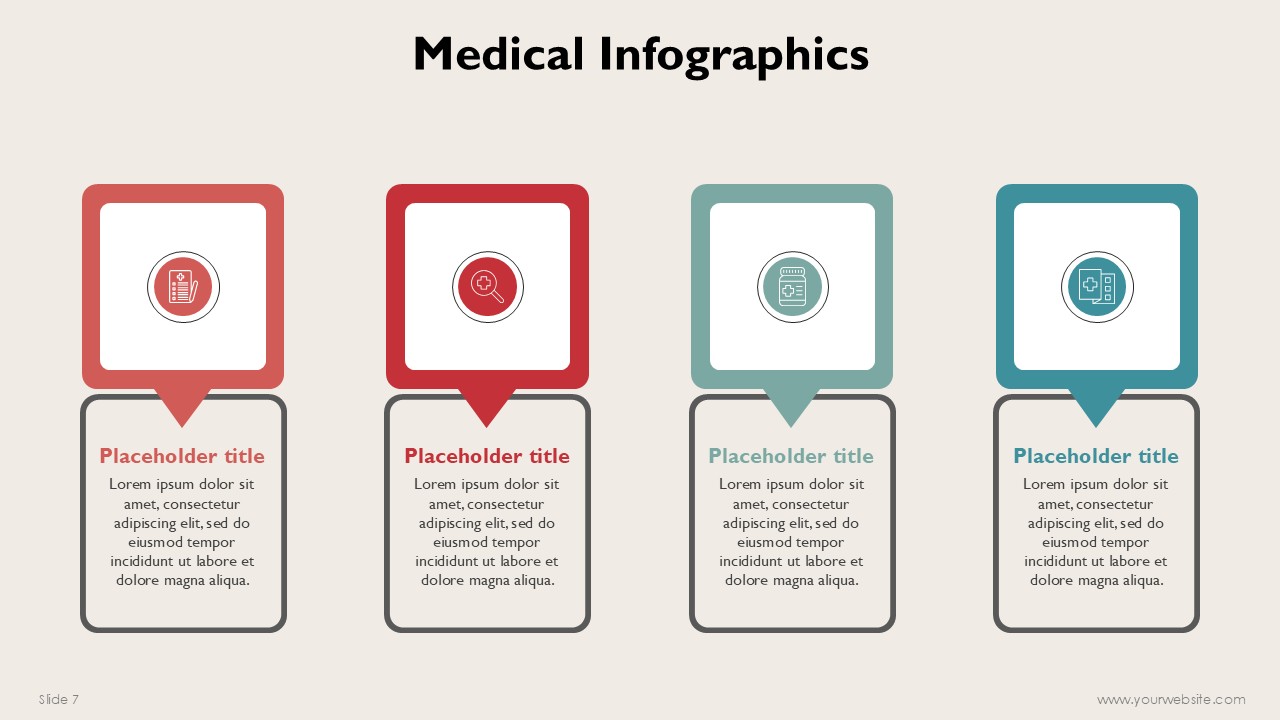 Medical Infographics

Placeholder title

Lorem ipsum dolor sit amet, consectetur adipiscing elit, sed do eiusmod tempor incididunt ut labore et dolore magna aliqua.

Placeholder title

Lorem ipsum dolor sit amet, consectetur adipiscing elit, sed do eiusmod tempor incididunt ut labore et dolore magna aliqua.

Placeholder title

Lorem ipsum dolor sit amet, consectetur adipiscing elit, sed do eiusmod tempor incididunt ut labore et dolore magna aliqua.

Placeholder title

Lorem ipsum dolor sit amet, consectetur adipiscing elit, sed do eiusmod tempor incididunt ut labore et dolore magna aliqua.

Slide 7

www.yourwebsite.com