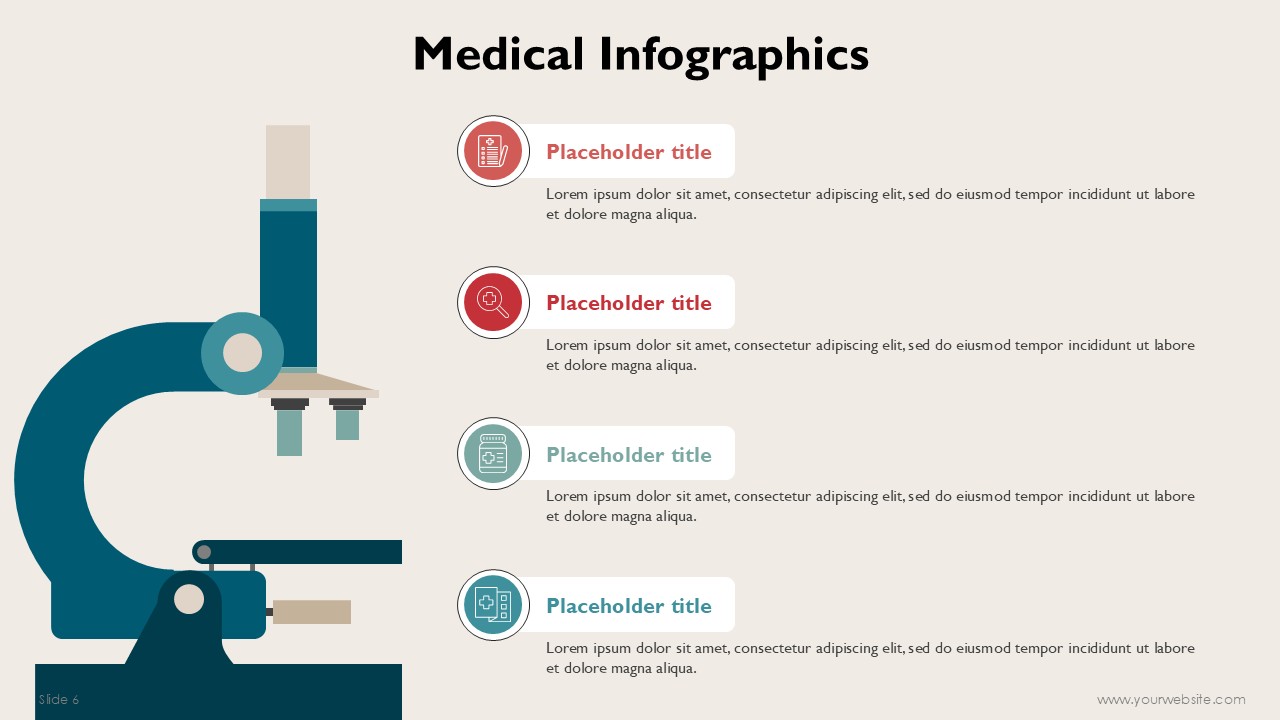 Medical Infographics

Placeholder title

Lorem ipsum dolor sit amet, consectetur adipiscing elit, sed do eiusmod tempor incididunt ut labore et dolore magna aliqua.

Placeholder title

Lorem ipsum dolor sit amet, consectetur adipiscing elit, sed do eiusmod tempor incididunt ut labore et dolore magna aliqua.

Placeholder title

Lorem ipsum dolor sit amet, consectetur adipiscing elit, sed do eiusmod tempor incididunt ut labore et dolore magna aliqua.

Placeholder title

Lorem ipsum dolor sit amet, consectetur adipiscing elit, sed do eiusmod tempor incididunt ut labore et dolore magna aliqua.

Slide 6

www.yourwebsite.com