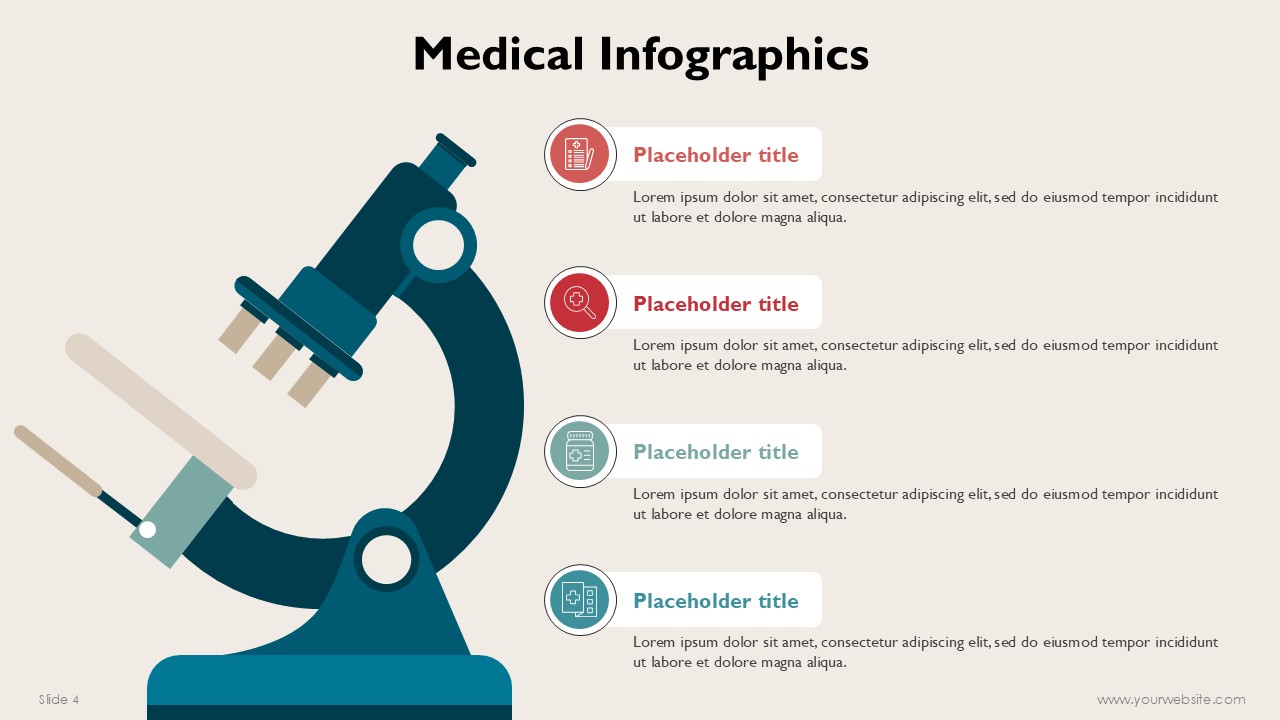 Medical Infographics

Placeholder title

Lorem ipsum dolor sit amet, consectetur adipiscing elit, sed do eiusmod tempor incididunt ut labore et dolore magna aliqua.

Placeholder title

Lorem ipsum dolor sit amet, consectetur adipiscing elit, sed do eiusmod tempor incididunt ut labore et dolore magna aliqua.

Placeholder title

Lorem ipsum dolor sit amet, consectetur adipiscing elit, sed do eiusmod tempor incididunt ut labore et dolore magna aliqua.

Placeholder title

Lorem ipsum dolor sit amet, consectetur adipiscing elit, sed do eiusmod tempor incididunt ut labore et dolore magna aliqua.

Slide 4

www.yourwebsite.com