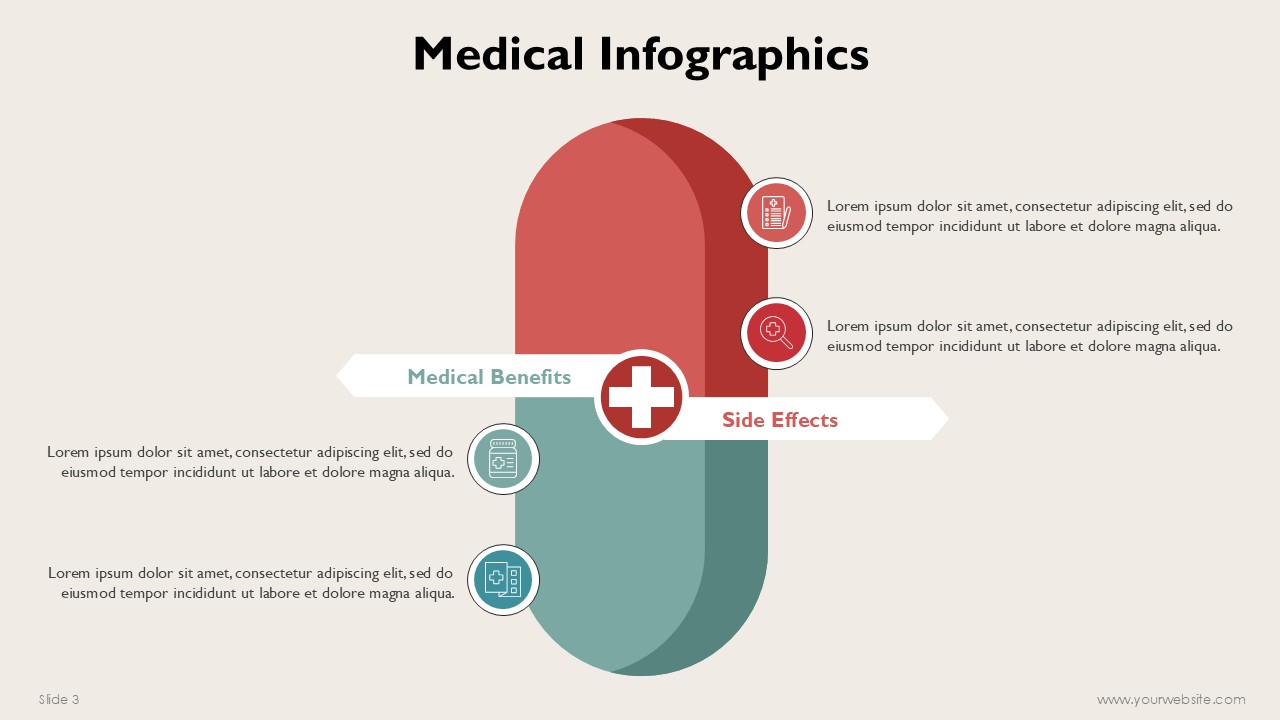 Medical Infographics

Lorem ipsum dolor sit amet, consectetur adipiscing elit, sed do eiusmod tempor incididunt ut labore et dolore magna aliqua.

Lorem ipsum dolor sit amet, consectetur adipiscing elit, sed do eiusmod tempor incididunt ut labore et dolore magna aliqua.

Medical Benefits

Side Effects

Lorem ipsum dolor sit amet, consectetur adipiscing elit, sed do eiusmod tempor incididunt ut labore et dolore magna aliqua.

Lorem ipsum dolor sit amet, consectetur adipiscing elit, sed do eiusmod tempor incididunt ut labore et dolore magna aliqua.

Slide 3

www.yourwebsite.com