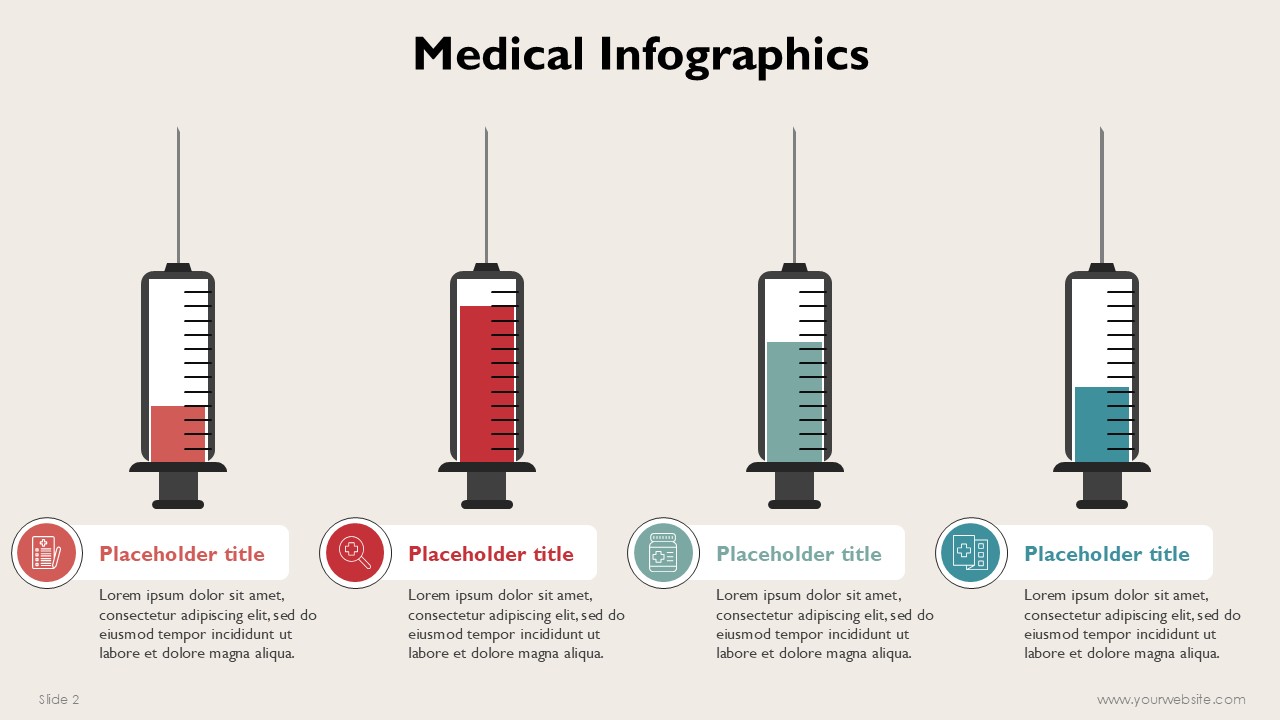 Medical Infographics

Placeholder title

Lorem ipsum dolor sit amet, consectetur adipiscing elit, sed do eiusmod tempor incididunt ut labore et dolore magna aliqua.

Placeholder title

Lorem ipsum dolor sit amet, consectetur adipiscing elit, sed do eiusmod tempor incididunt ut labore et dolore magna aliqua.

Placeholder title

Lorem ipsum dolor sit amet, consectetur adipiscing elit, sed do eiusmod tempor incididunt ut labore et dolore magna aliqua.

Placeholder title

Lorem ipsum dolor sit amet, consectetur adipiscing elit, sed do eiusmod tempor incididunt ut labore et dolore magna aliqua.

Slide 2

www.yourwebsite.com