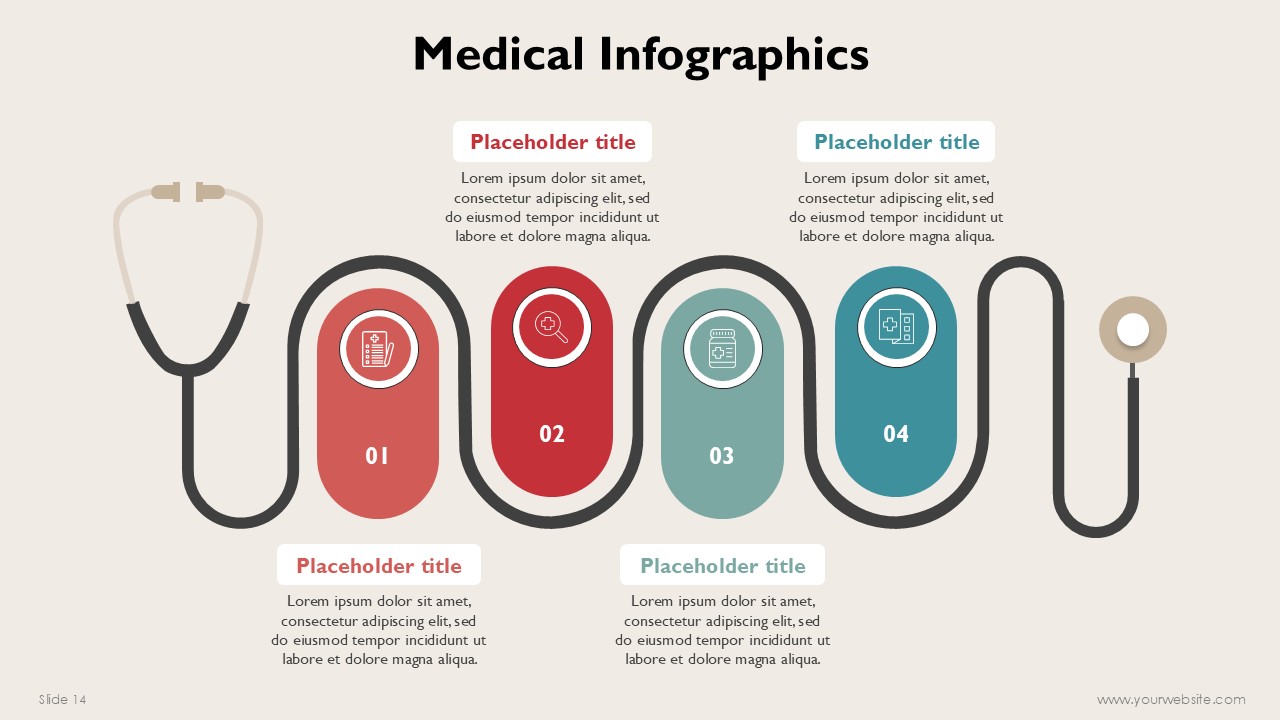 Medical Infographics

Placeholder title

Lorem ipsum dolor sit amet, consectetur adipiscing elit, sed do eiusmod tempor incididunt ut labore et dolore magna aliqua.

Placeholder title

Lorem ipsum dolor sit amet, consectetur adipiscing elit, sed do eiusmod tempor incididunt ut labore et dolore magna aliqua.

01

02

03

04

Placeholder title

Lorem ipsum dolor sit amet, consectetur adipiscing elit, sed do eiusmod tempor incididunt ut labore et dolore magna aliqua.

Placeholder title

Lorem ipsum dolor sit amet, consectetur adipiscing elit, sed do eiusmod tempor incididunt ut labore et dolore magna aliqua.

Slide 14

www.yourwebsite.com