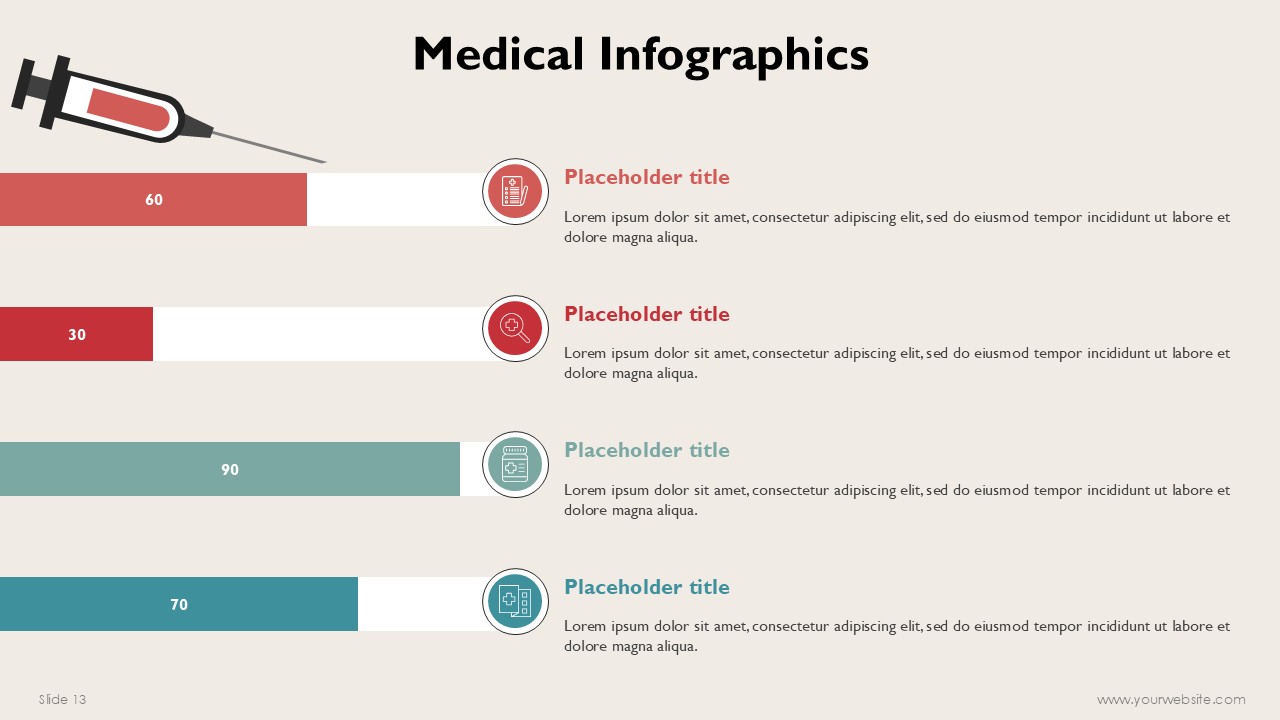 Medical Infographics

60

Placeholder title

Lorem ipsum dolor sit amet, consectetur adipiscing elit, sed do eiusmod tempor incididunt ut labore et dolore magna aliqua.

30

Placeholder title

Lorem ipsum dolor sit amet, consectetur adipiscing elit, sed do eiusmod tempor incididunt ut labore et dolore magna aliqua.

90

Placeholder title

Lorem ipsum dolor sit amet, consectetur adipiscing elit, sed do eiusmod tempor incididunt ut labore et dolore magna aliqua.

70

Placeholder title

Lorem ipsum dolor sit amet, consectetur adipiscing elit, sed do eiusmod tempor incididunt ut labore et dolore magna aliqua.

Slide 13

www.yourwebsite.com