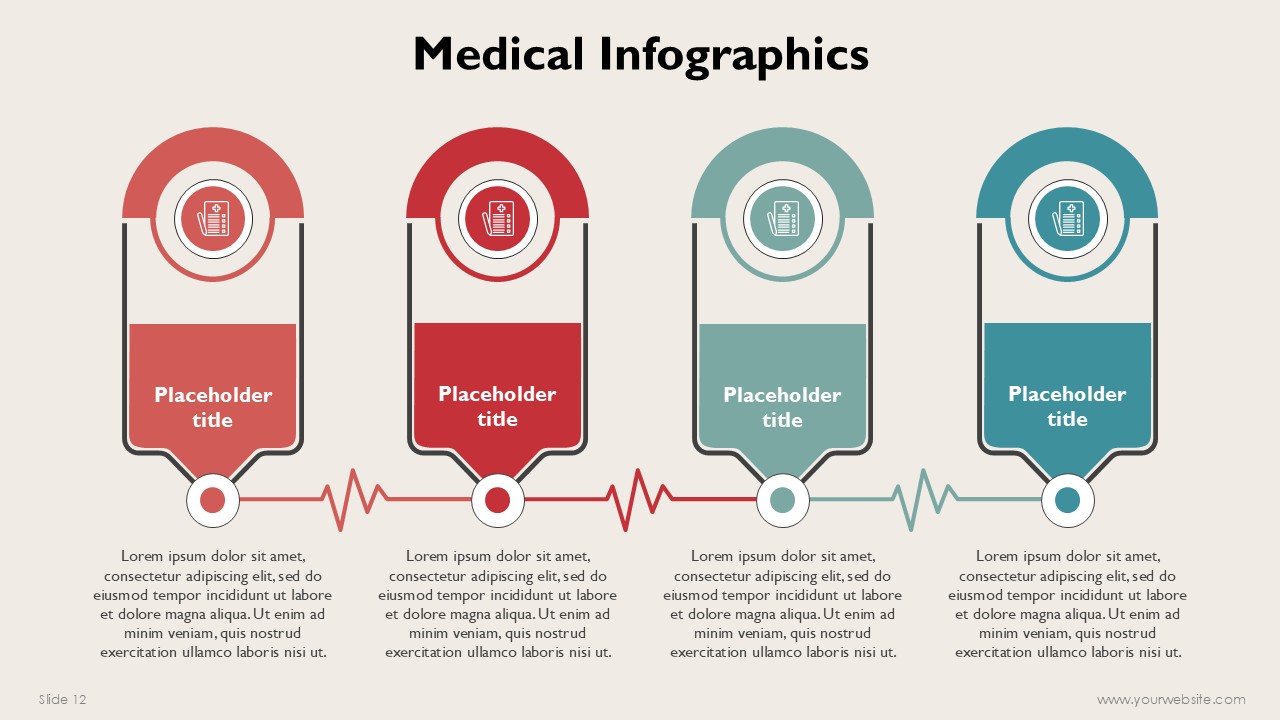 Medical Infographics

Placeholder title

Placeholder title

Placeholder title

Placeholder title

Lorem ipsum dolor sit amet, consectetur adipiscing elit, sed do eiusmod tempor incididunt ut labore et dolore magna aliqua. Ut enim ad minim veniam, quis nostrud exercitation ullamco laboris nisi ut.

Lorem ipsum dolor sit amet, consectetur adipiscing elit, sed do eiusmod tempor incididunt ut labore et dolore magna aliqua. Ut enim ad minim veniam, quis nostrud exercitation ullamco laboris nisi ut.

Lorem ipsum dolor sit amet, consectetur adipiscing elit, sed do eiusmod tempor incididunt ut labore et dolore magna aliqua. Ut enim ad minim veniam, quis nostrud exercitation ullamco laboris nisi ut.

Lorem ipsum dolor sit amet, consectetur adipiscing elit, sed do eiusmod tempor incididunt ut labore et dolore magna aliqua. Ut enim ad minim veniam, quis nostrud exercitation ullamco laboris nisi ut.

Slide 12

www.yourwebsite.com