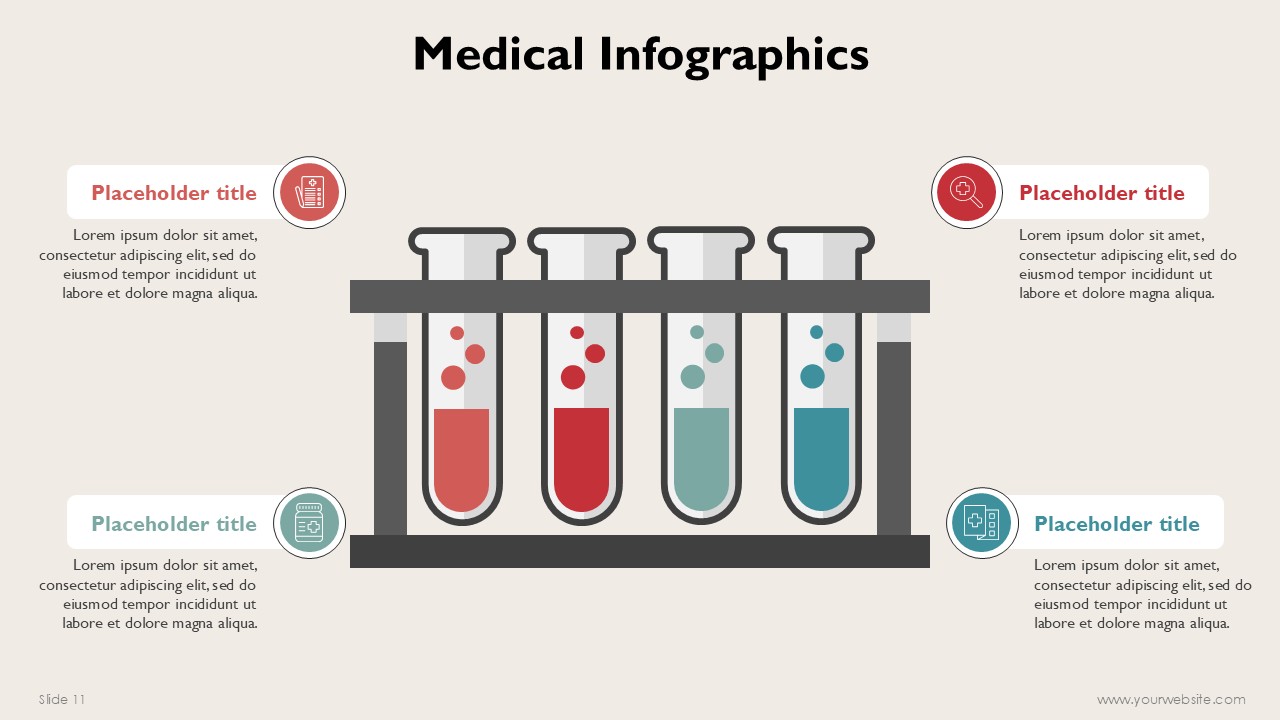 Medical Infographics

Placeholder title

Lorem ipsum dolor sit amet, consectetur adipiscing elit, sed do eiusmod tempor incididunt ut labore et dolore magna aliqua.

Placeholder title

Lorem ipsum dolor sit amet, consectetur adipiscing elit, sed do eiusmod tempor incididunt ut labore et dolore magna aliqua.

Placeholder title

Lorem ipsum dolor sit amet, consectetur adipiscing elit, sed do eiusmod tempor incididunt ut labore et dolore magna aliqua.

Placeholder title

Lorem ipsum dolor sit amet, consectetur adipiscing elit, sed do eiusmod tempor incididunt ut labore et dolore magna aliqua.

Slide 11

www.yourwebsite.com