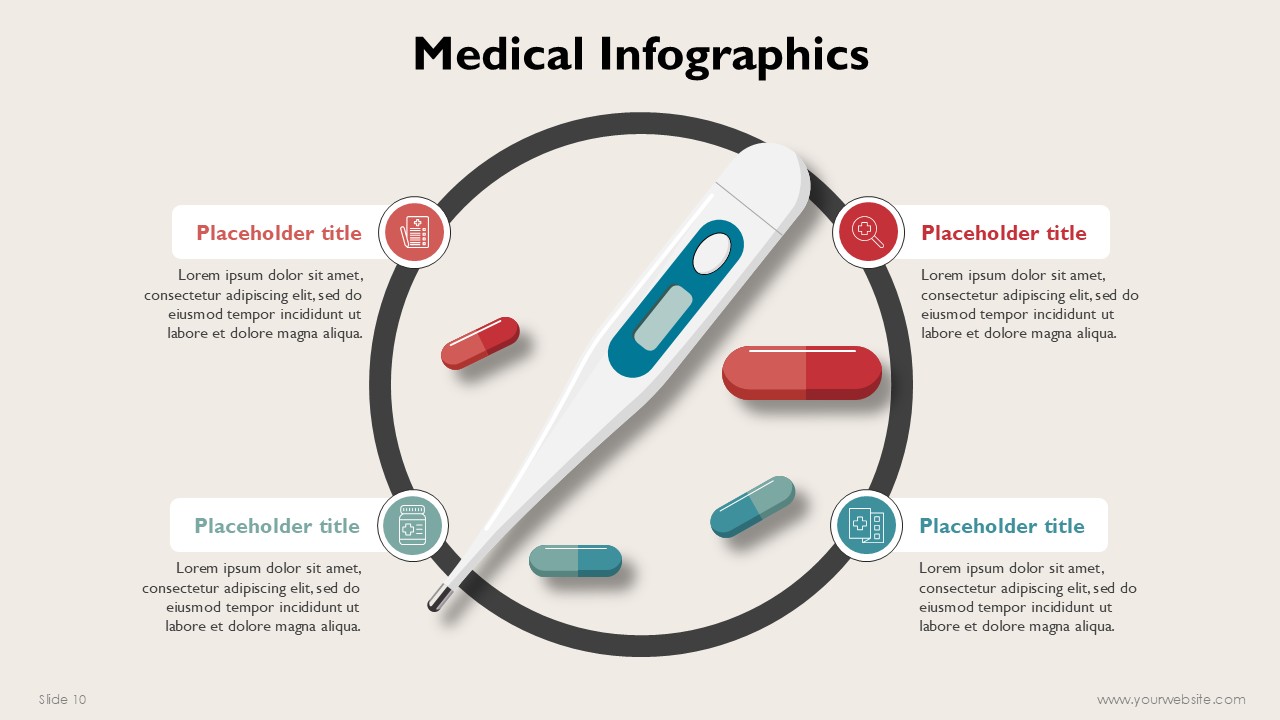 Medical Infographics

Placeholder title

Lorem ipsum dolor sit amet, consectetur adipiscing elit, sed do eiusmod tempor incididunt ut labore et dolore magna aliqua.

Placeholder title

Lorem ipsum dolor sit amet, consectetur adipiscing elit, sed do eiusmod tempor incididunt ut labore et dolore magna aliqua.

Placeholder title

Lorem ipsum dolor sit amet, consectetur adipiscing elit, sed do eiusmod tempor incididunt ut labore et dolore magna aliqua.

Placeholder title

Lorem ipsum dolor sit amet, consectetur adipiscing elit, sed do eiusmod tempor incididunt ut labore et dolore magna aliqua.

Slide 10

www.yourwebsite.com