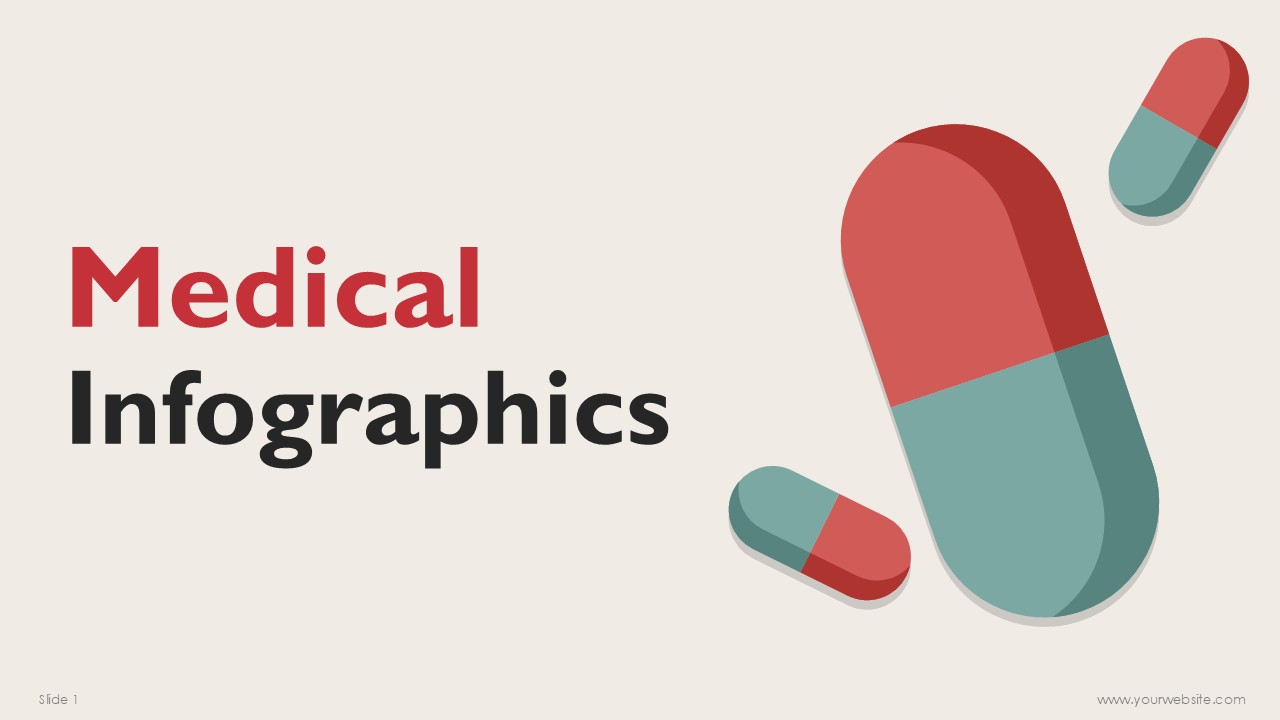 Medical
Infographics

Slide 1

www.yourwebsite.com