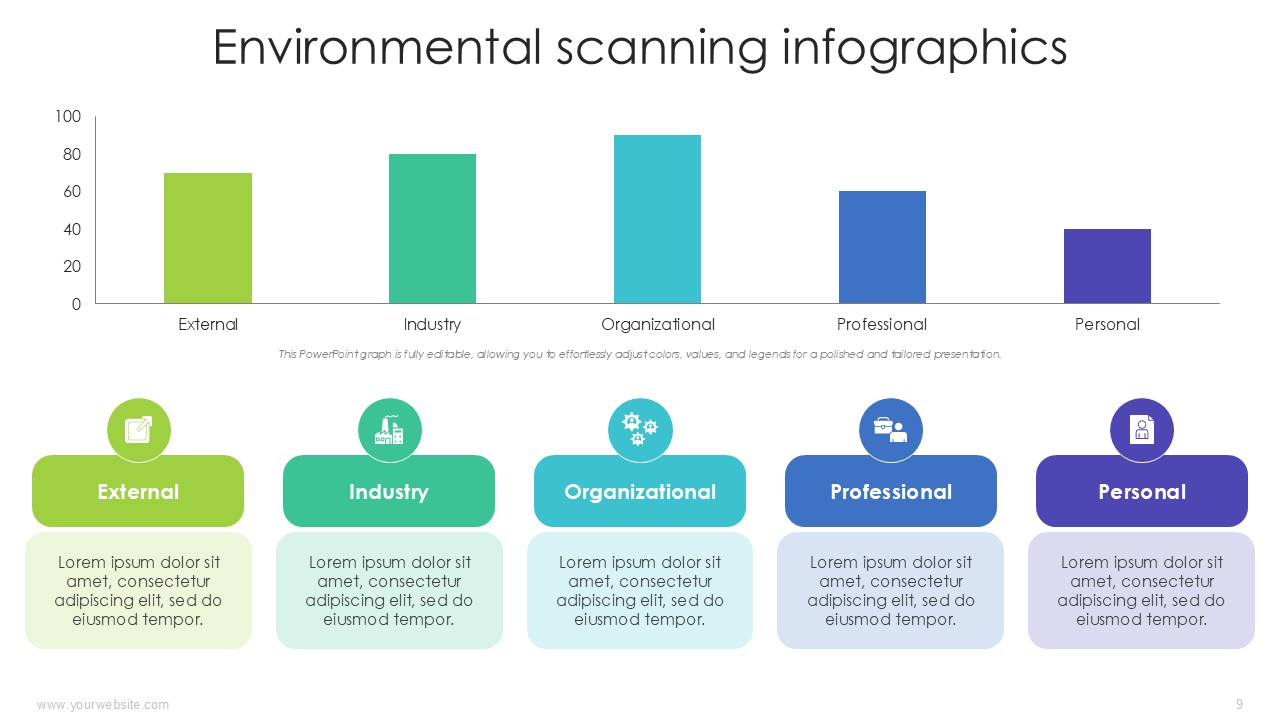 Environmental scanning infographics

100
80
60
40
20
0

External
Industry
Organizational
Professional
Personal

This PowerPoint graph is fully editable, allowing you to effortlessly adjust colors, values, and legends for a polished and tailored presentation.

External
Lorem ipsum dolor sit amet, consectetur adipiscing elit, sed do eiusmod tempor.

Industry
Lorem ipsum dolor sit amet, consectetur adipiscing elit, sed do eiusmod tempor.

Organizational
Lorem ipsum dolor sit amet, consectetur adipiscing elit, sed do eiusmod tempor.

Professional
Lorem ipsum dolor sit amet, consectetur adipiscing elit, sed do eiusmod tempor.

Personal
Lorem ipsum dolor sit amet, consectetur adipiscing elit, sed do eiusmod tempor.

www.yourwebsite.com
9