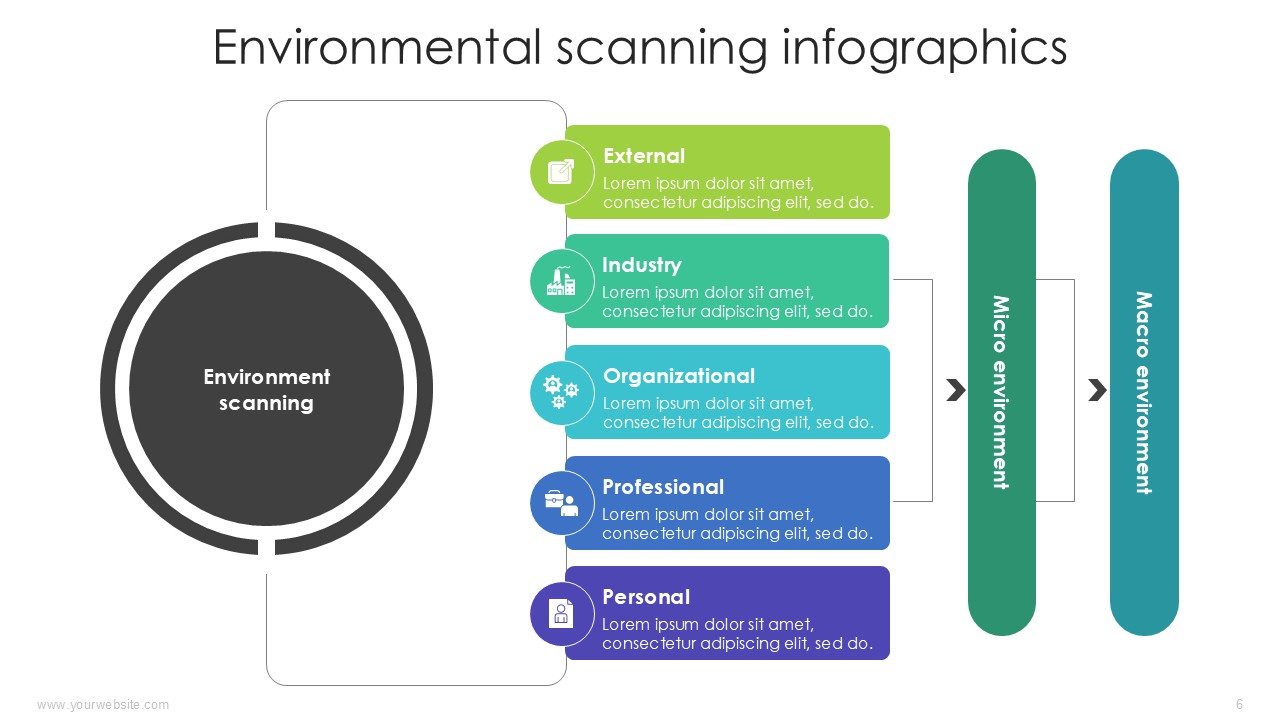 Environmental scanning infographics

Environment scanning

External
Lorem ipsum dolor sit amet, consectetur adipiscing elit, sed do.

Industry
Lorem ipsum dolor sit amet, consectetur adipiscing elit, sed do.

Organizational
Lorem ipsum dolor sit amet, consectetur adipiscing elit, sed do.

Professional
Lorem ipsum dolor sit amet, consectetur adipiscing elit, sed do.

Personal
Lorem ipsum dolor sit amet, consectetur adipiscing elit, sed do.

Micro environment

Macro environment

www.yourwebsite.com

6