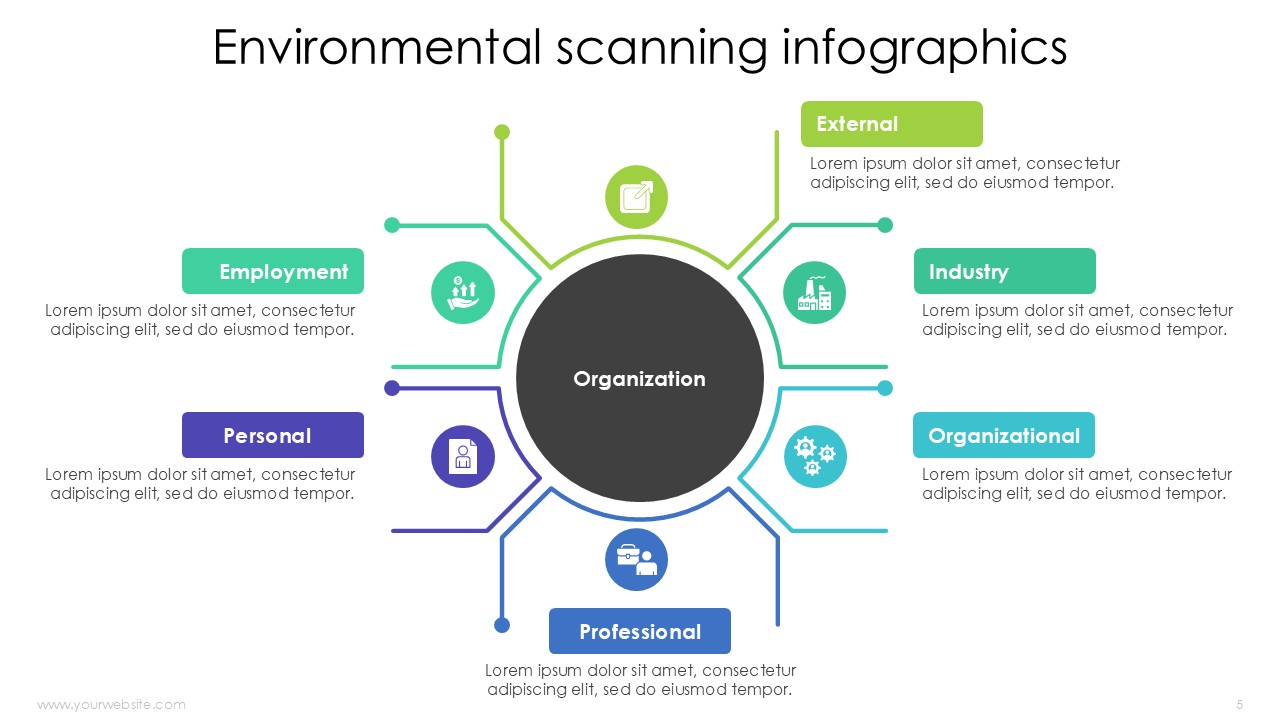 Environmental scanning infographics

External

Lorem ipsum dolor sit amet, consectetur adipiscing elit, sed do eiusmod tempor.

Employment

Lorem ipsum dolor sit amet, consectetur adipiscing elit, sed do eiusmod tempor.

Industry

Lorem ipsum dolor sit amet, consectetur adipiscing elit, sed do eiusmod tempor.

Organization

Personal

Lorem ipsum dolor sit amet, consectetur adipiscing elit, sed do eiusmod tempor.

Organizational

Lorem ipsum dolor sit amet, consectetur adipiscing elit, sed do eiusmod tempor.

Professional

Lorem ipsum dolor sit amet, consectetur adipiscing elit, sed do eiusmod tempor.

www.yourwebsite.com

5